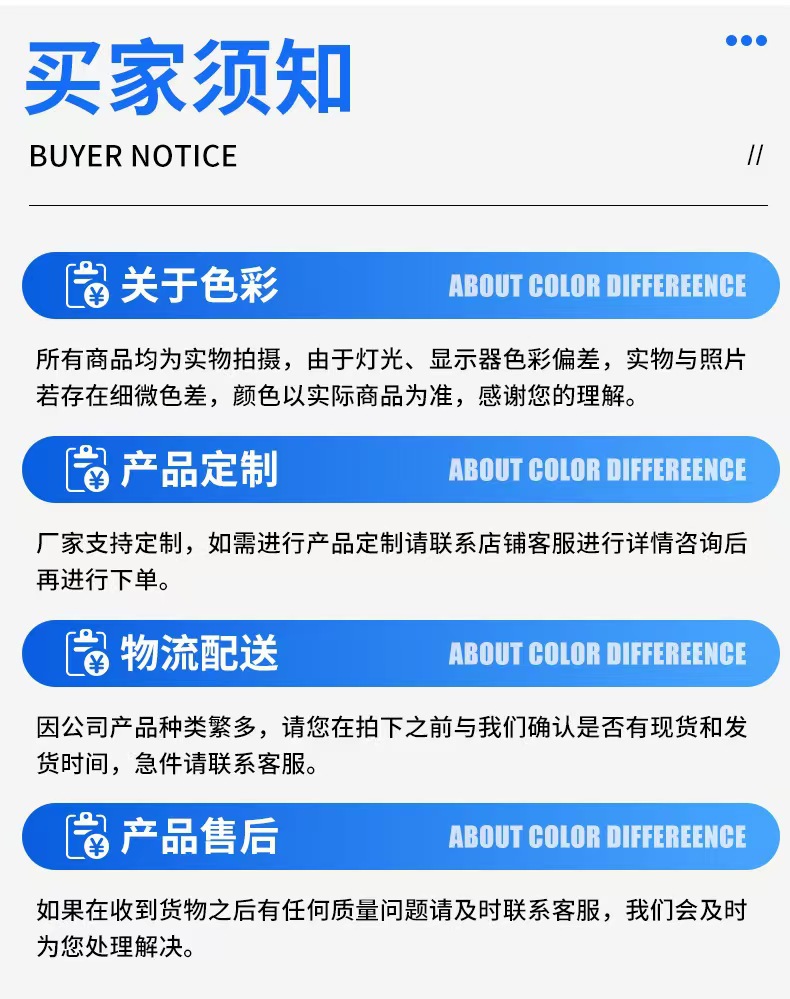 买家须知

BUYER NOTICE

//

关于色彩 ABOUT COLOR DIFFEREENCE

所有商品均为实物拍摄，由于灯光、显示器色彩偏差，实物与照片若存在细微色差，颜色以实际商品为准，感谢您的理解。

产品定制 ABOUT COLOR DIFFEREENCE

厂家支持定制，如需进行产品定制请联系店铺客服进行详情咨询后再进行下单。

物流配送 ABOUT COLOR DIFFEREENCE

因公司产品种类繁多，请您在拍下之前与我们确认是否有现货和发货时间，急件请联系客服。

产品售后 ABOUT COLOR DIFFEREENCE

如果在收到货物之后有任何质量问题请及时联系客服，我们会及时为您处理解决。