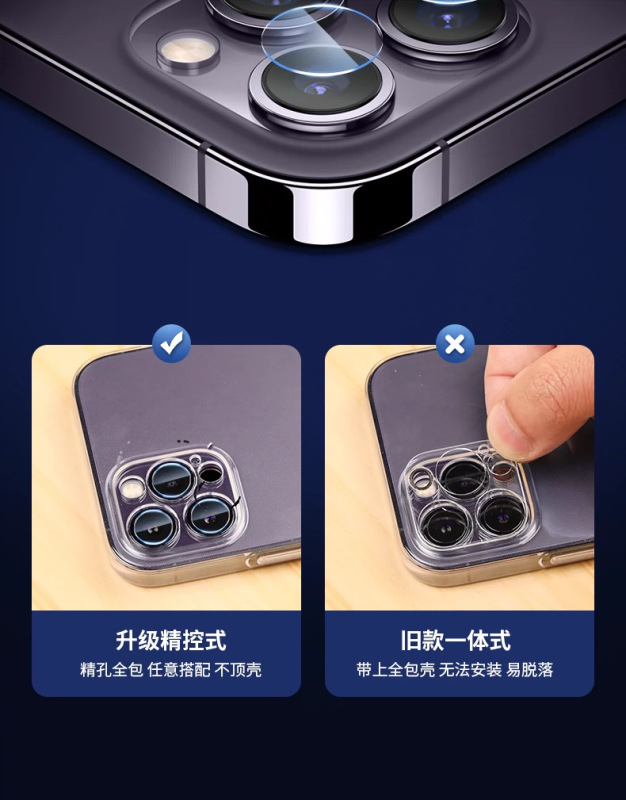 升级精控式
精孔全包 任意搭配 不顶壳

旧款一体式
带上全包壳 无法安装 易脱落