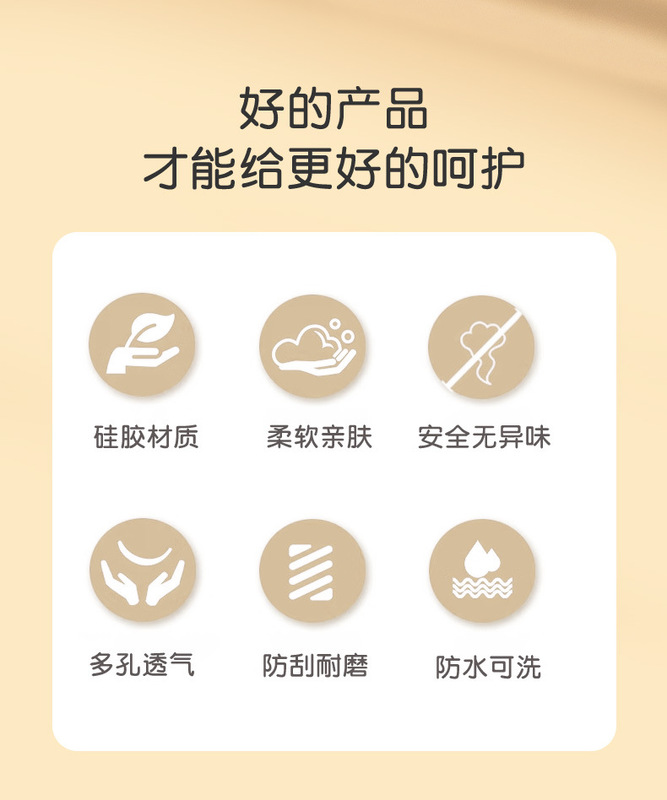 好的产品
才能给更好的呵护

硅胶材质

柔软亲肤

安全无异味

多孔透气

防刮耐磨

防水可洗