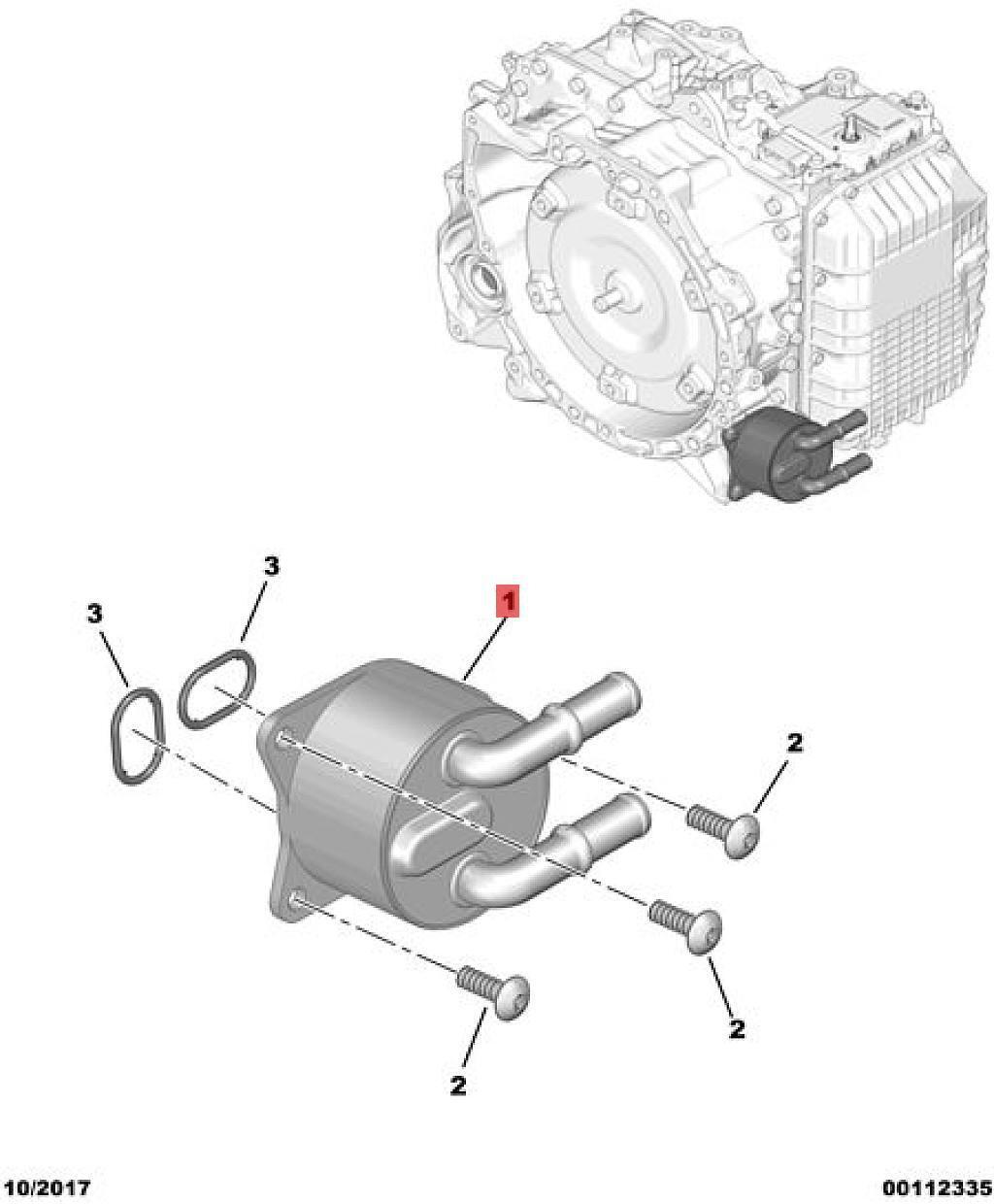 3

3

1

2

2

2

10/2017

00112335