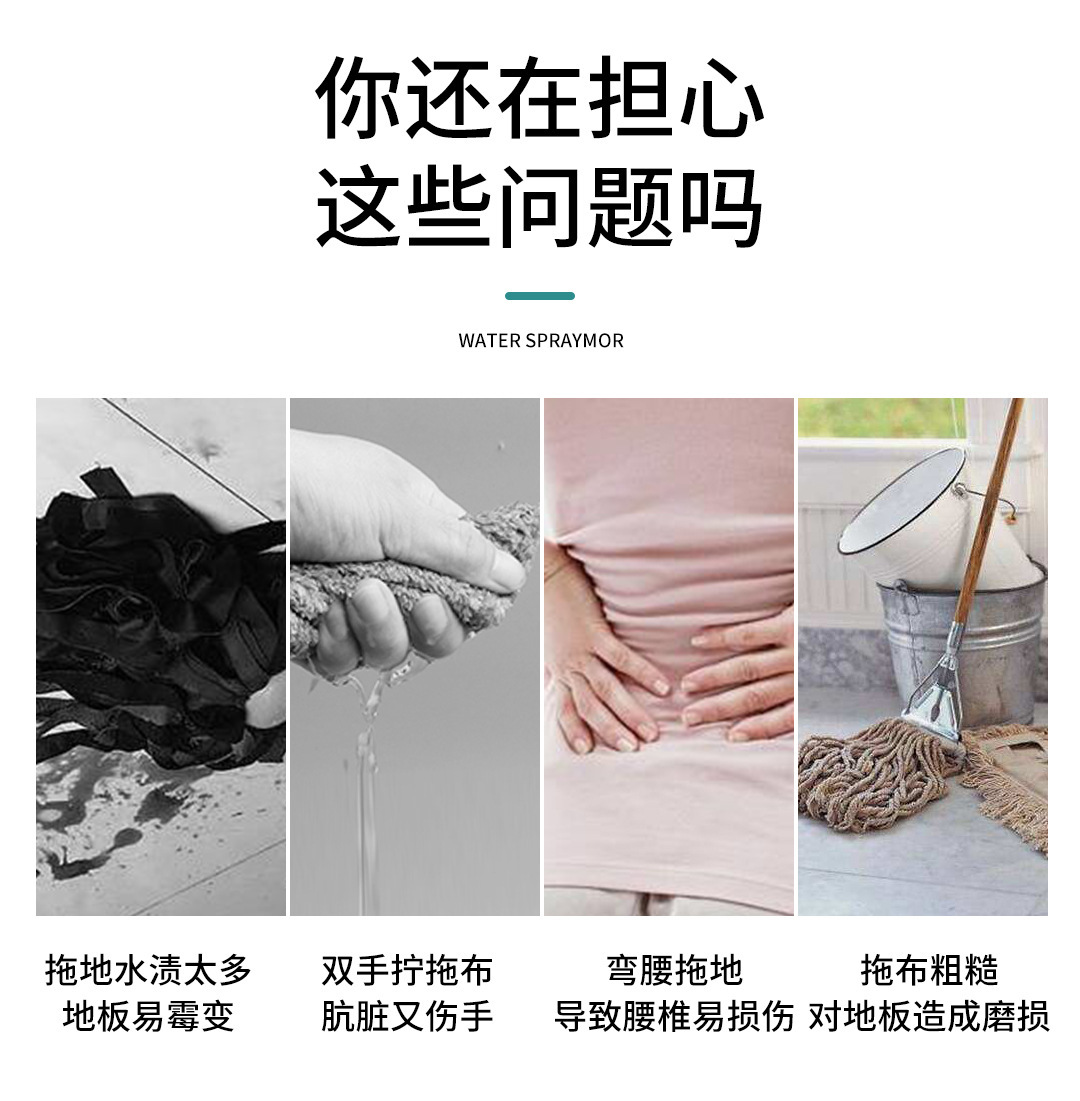 你还在担心
这些问题吗

WATER SPRAYMOR

拖地水渍太多
地板易霉变

双手拧拖布
肮脏又伤手

弯腰拖地
导致腰椎易损伤

拖布粗糙
对地板造成磨损