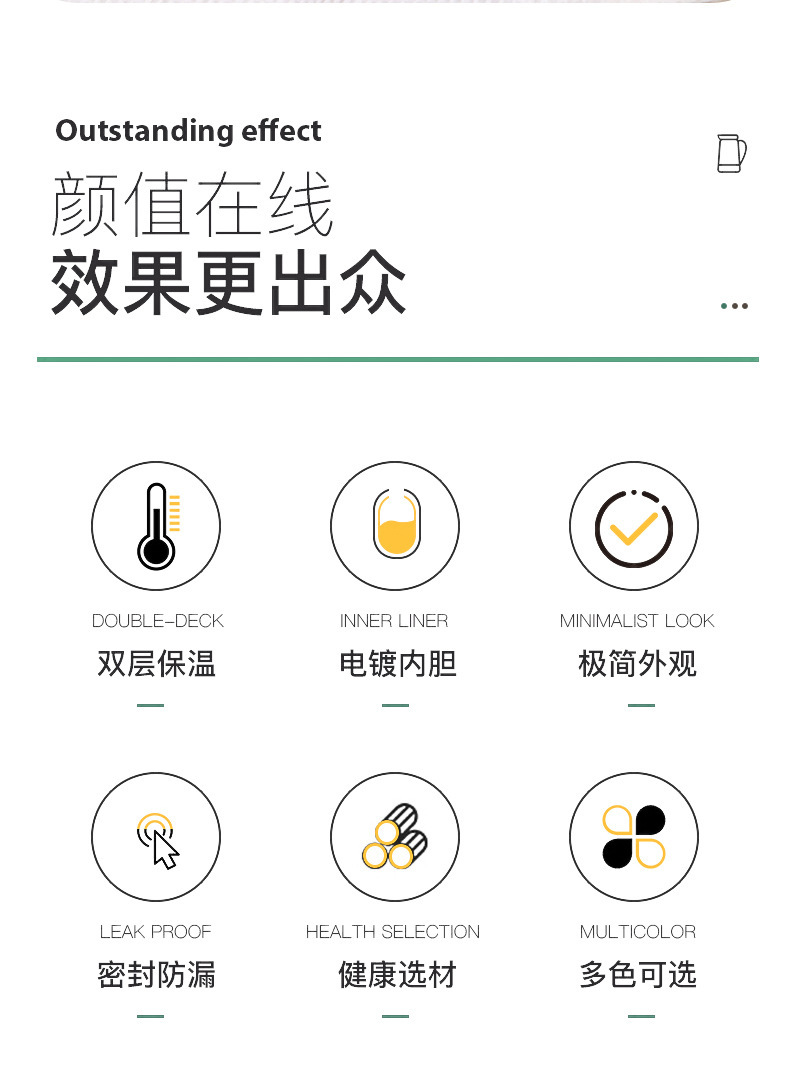 Outstanding effect

颜值在线
效果更出众

DOUBLE-DECK
双层保温

INNER LINER
电镀内胆

MINIMALIST LOOK
极简外观

LEAK PROOF
密封防漏

HEALTH SELECTION
健康选材

MULTICOLOR
多色可选