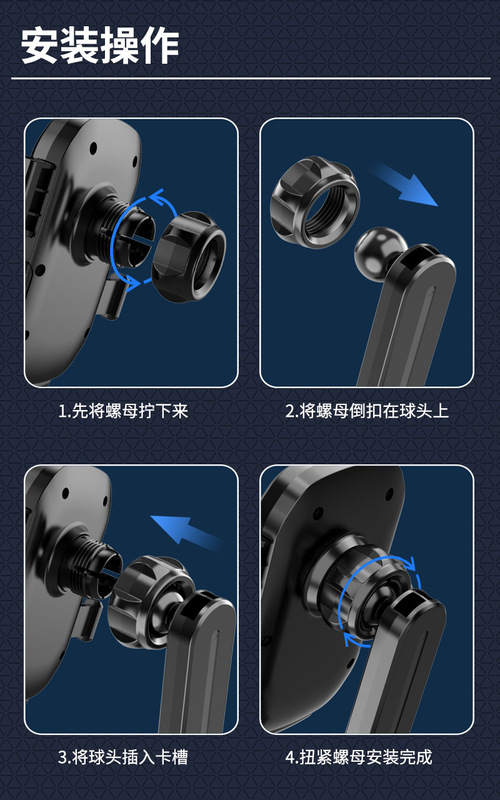 安装操作

1.先将螺母拧下来

2.将螺母倒扣在球头上

3.将球头插入卡槽

4.扭紧螺母安装完成