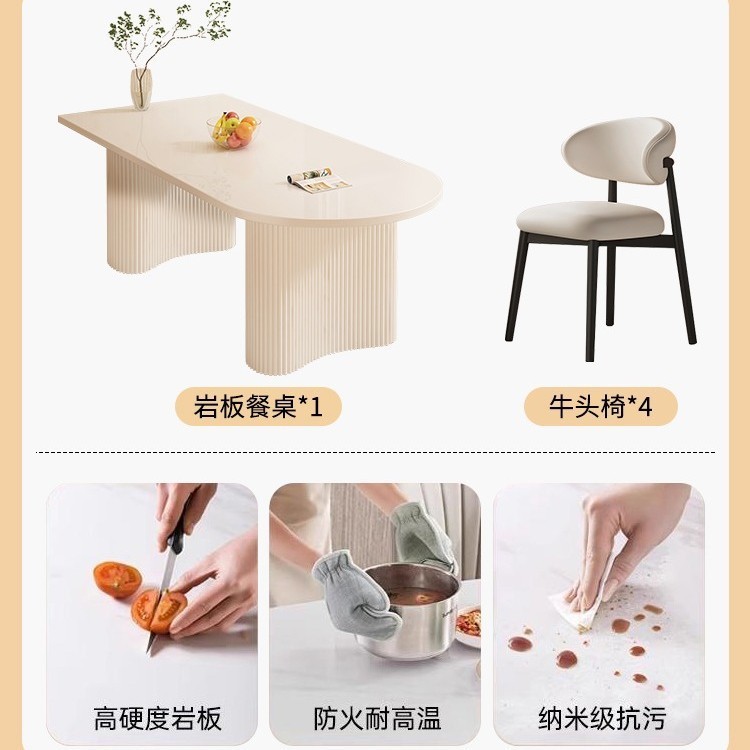 岩板餐桌*1

牛头椅*4

高硬度岩板

防火耐高温

纳米级抗污