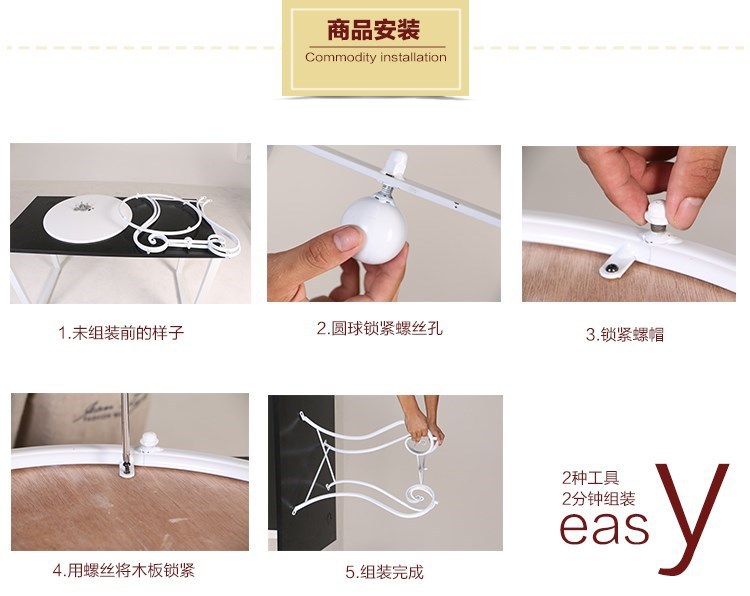 商品安装
Commodity installation

1.未组装前的样子

2.圆球锁紧螺丝孔

3.锁紧螺帽

4.用螺丝将木板锁紧

5.组装完成

2种工具
2分钟组装
easy