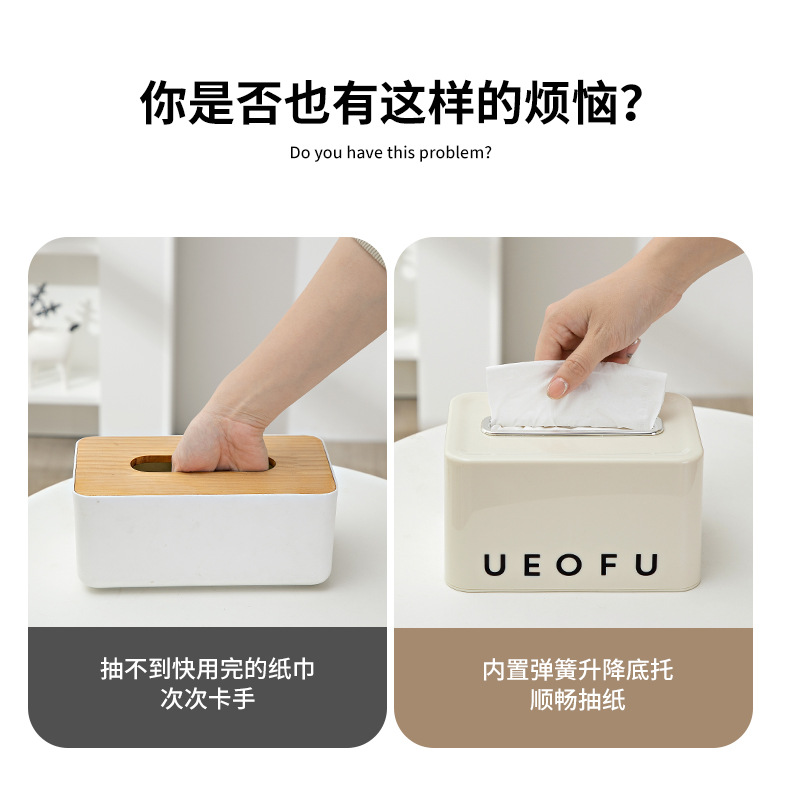 你是否也有这样的烦恼?

Do you have this problem?

抽不到快用完的纸巾
次次卡手

UEOFU

内置弹簧升降底托
顺畅抽纸