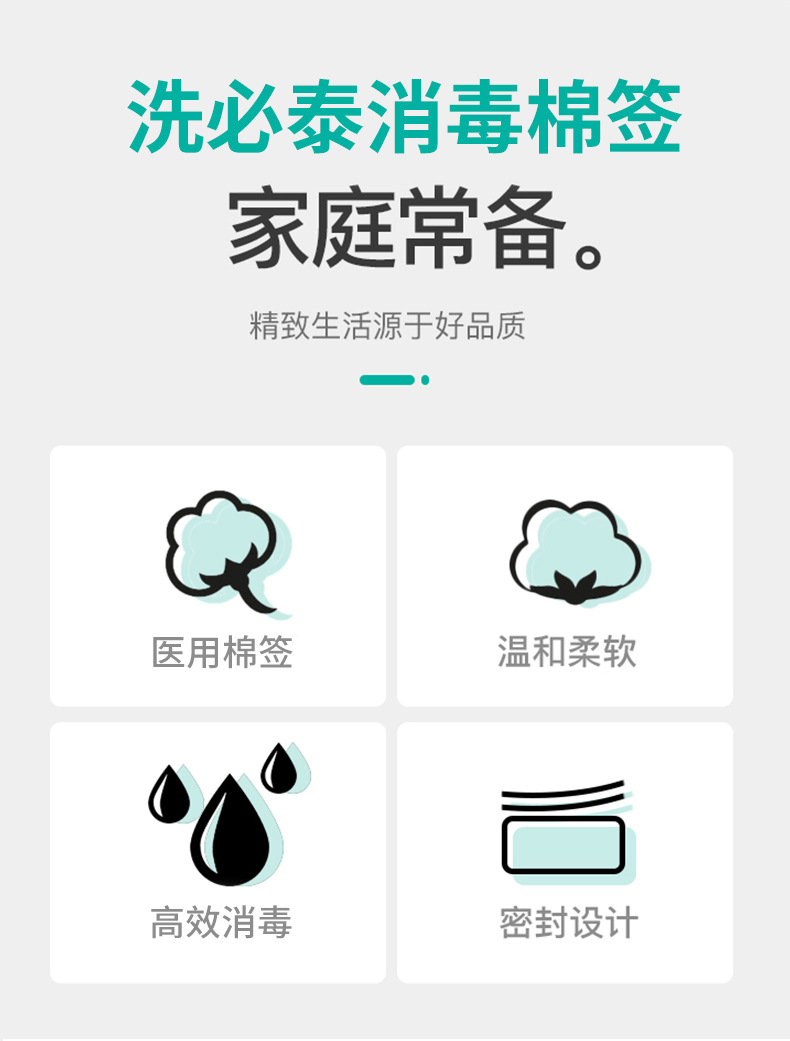 洗必泰消毒棉签

家庭常备。

精致生活源于好品质

医用棉签

温和柔软

高效消毒

密封设计