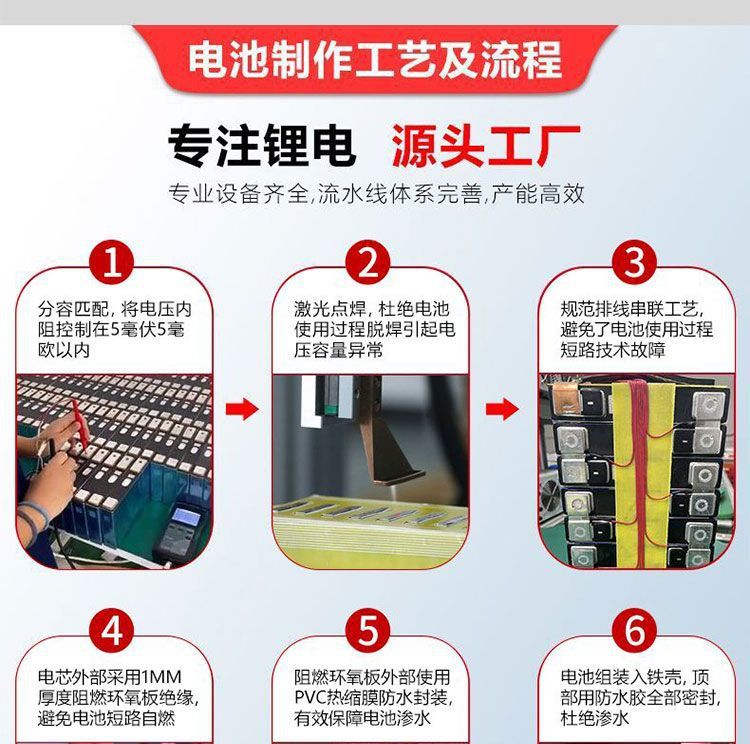 电池制作工艺及流程

专注锂电 源头工厂

专业设备齐全,流水线体系完善,产能高效

1

分容匹配，将电压内阻控制在5毫伏5毫欧以内

2

激光点焊，杜绝电池使用过程脱焊引起电压容量异常

3

规范排线串联工艺，避免了电池使用过程短路技术故障

4

电芯外部采用1MM厚度阻燃环氧板绝缘，避免电池短路自燃

5

阻燃环氧板外部使用PVC热缩膜防水封装，有效保障电池渗水

6

电池组装入铁壳，顶部用防水胶全部密封，杜绝渗水