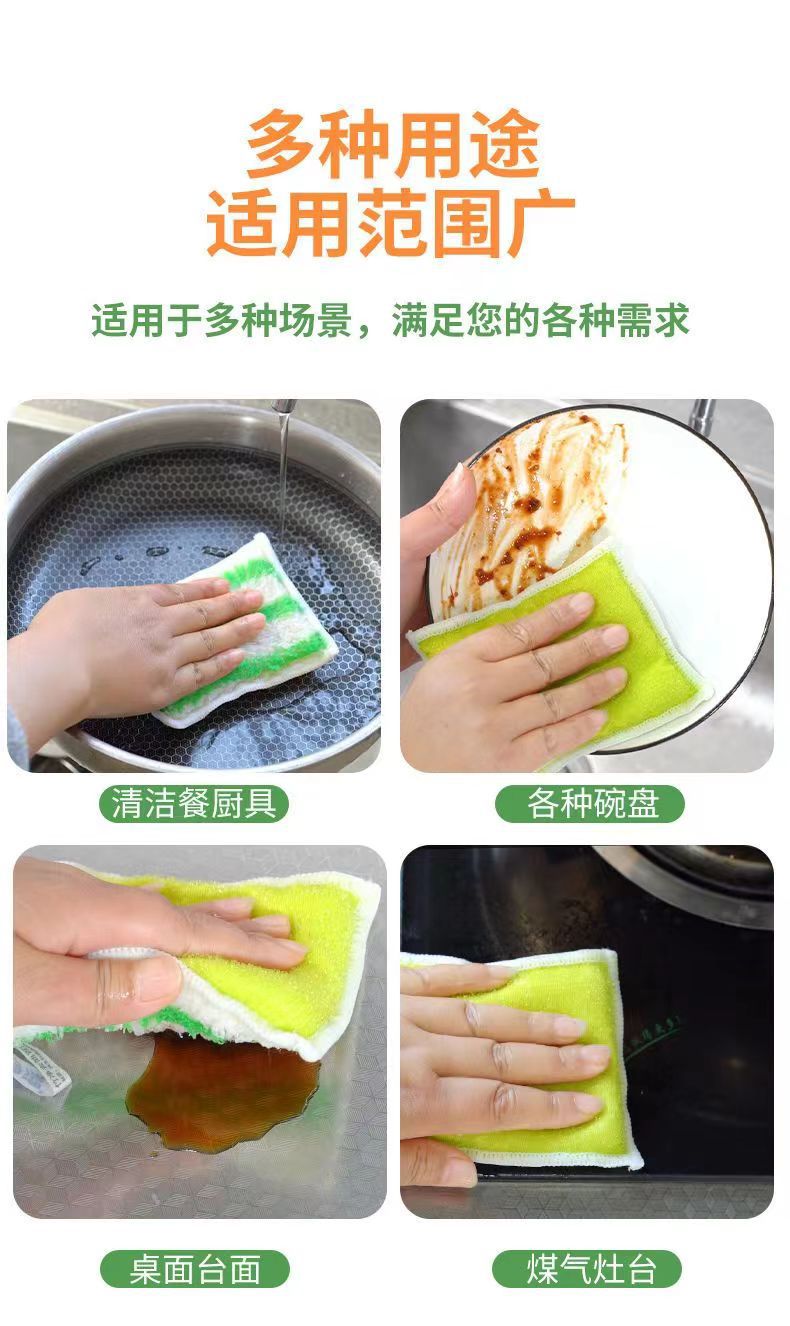 多种用途
适用范围广

适用于多种场景，满足您的各种需求

清洁餐厨具

各种碗盘

桌面台面

煤气灶台