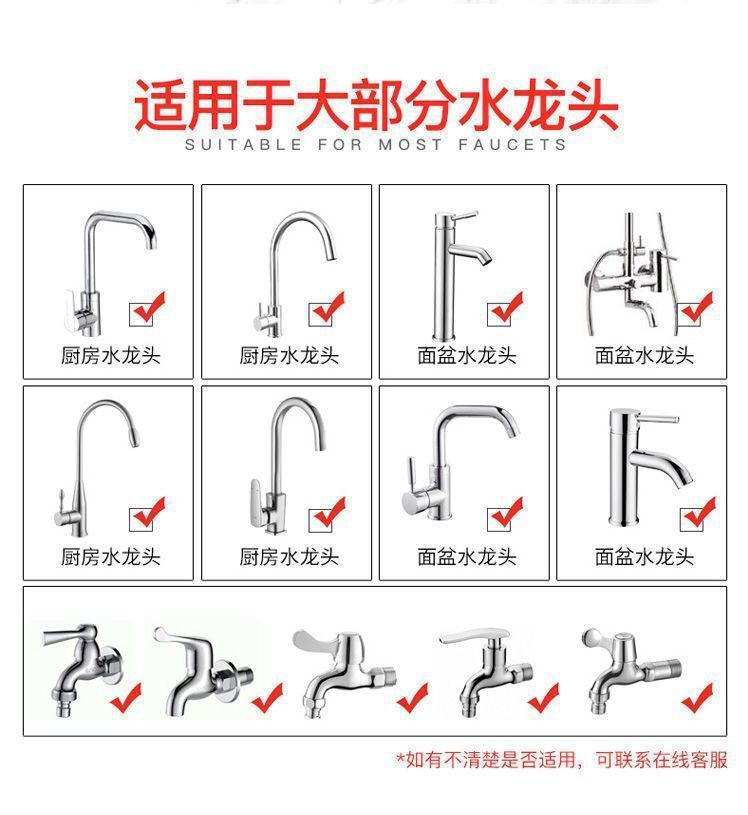 适用于大部分水龙头
SUITABLE FOR MOST FAUCETS

厨房水龙头
厨房水龙头
面盆水龙头
面盆水龙头

厨房水龙头
厨房水龙头
面盆水龙头
面盆水龙头

*如有不清楚是否适用，可联系在线客服