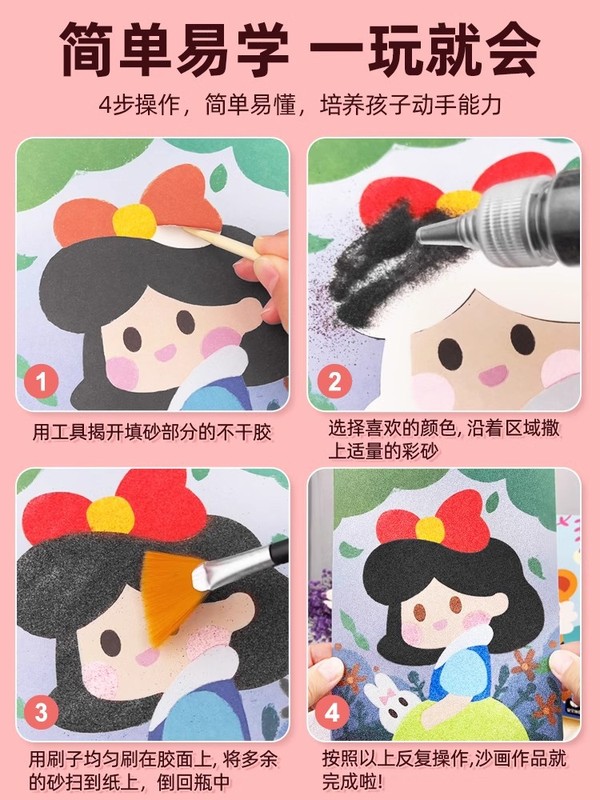 简单易学 一玩就会

4步操作，简单易懂，培养孩子动手能力

1
用工具揭开填砂部分的不干胶

2
选择喜欢的颜色, 沿着区域撒上适量的彩砂

3
用刷子均匀刷在胶面上, 将多余的砂扫到纸上，倒回瓶中

4
按照以上反复操作, 沙画作品就完成啦!