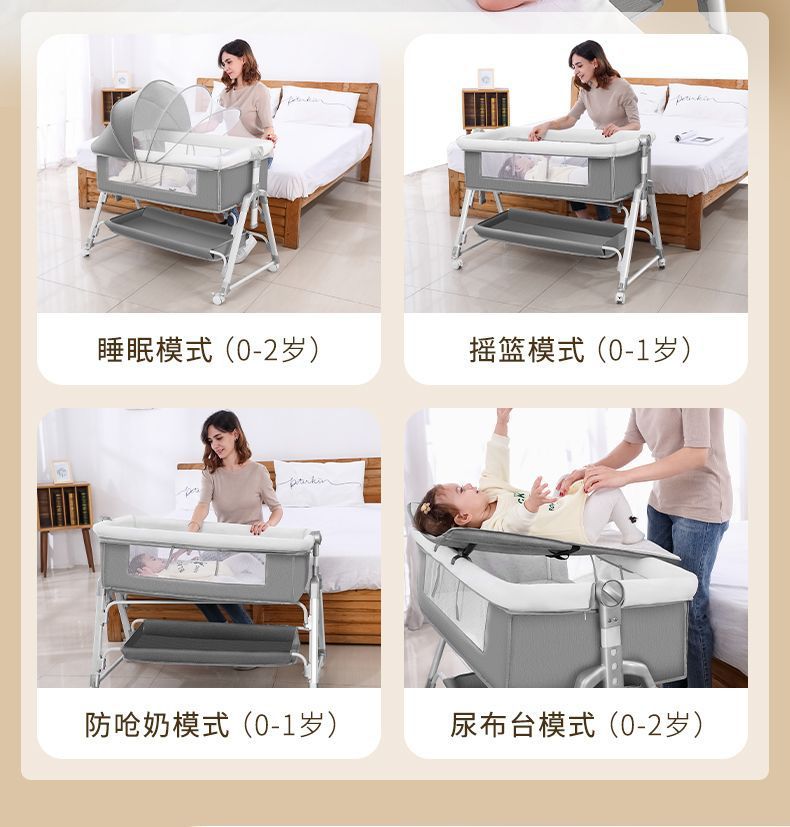 睡眠模式（0-2岁）

摇篮模式（0-1岁）

防呛奶模式（0-1岁）

尿布台模式（0-2岁）