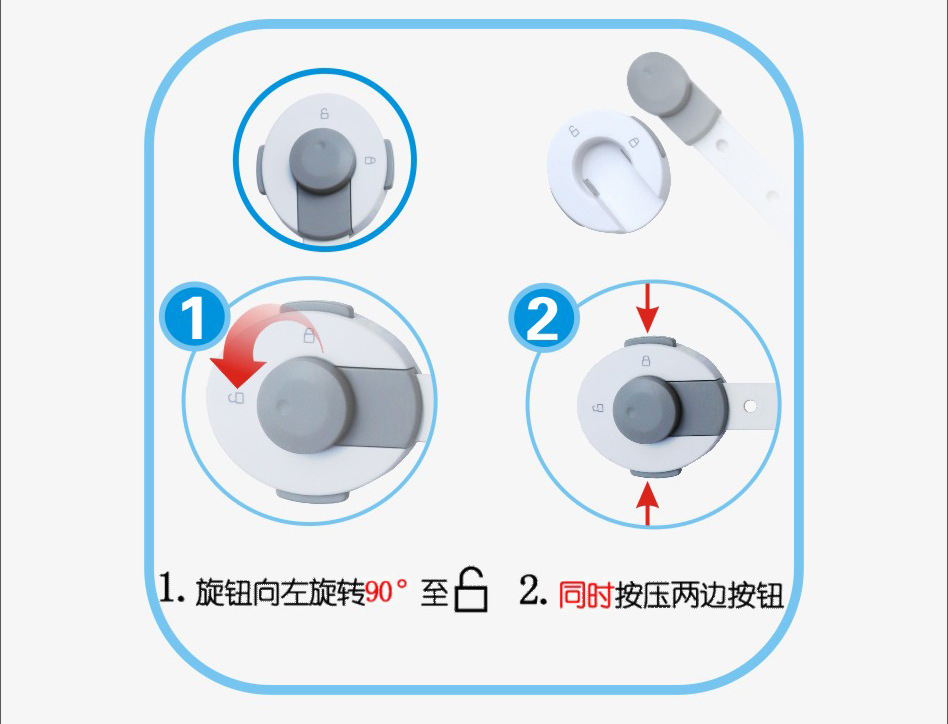 1

2

1. 旋钮向左旋转90° 至

2. 同时按压两边按钮