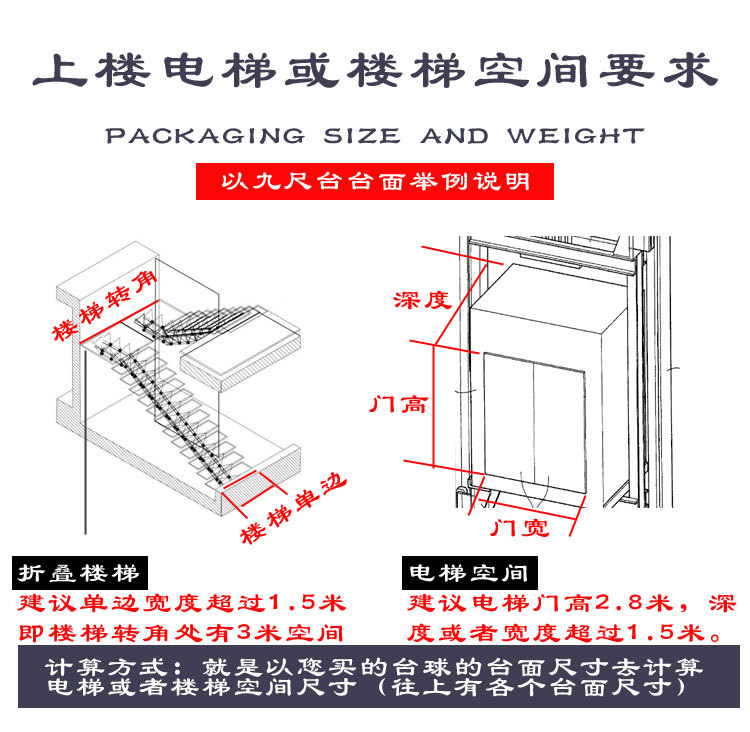 上楼电梯或楼梯空间要求

PACKAGING SIZE AND WEIGHT

以九尺台台面举例说明

楼梯转角

楼梯单边

深度

门高

门宽

折叠楼梯

建议单边宽度超过1.5米
即楼梯转角处有3米空间

电梯空间

建议电梯门高2.8米，深度或者宽度超过1.5米。

计算方式：就是以您买的台球的台面尺寸去计算电梯或者楼梯空间尺寸（往上有各个台面尺寸）