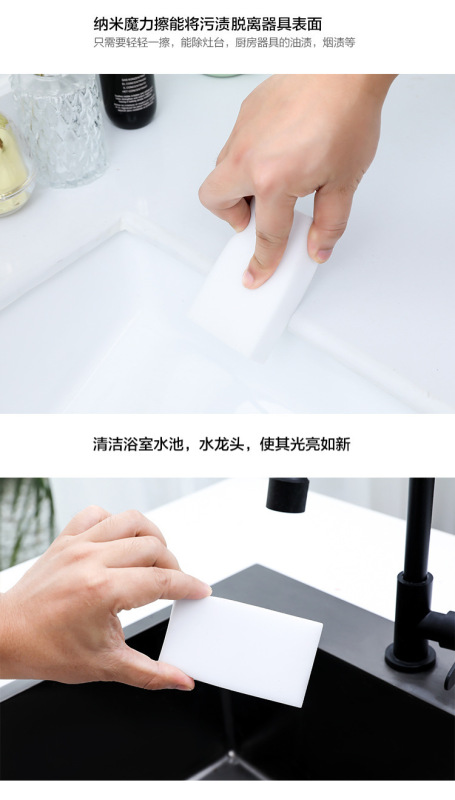 纳米魔力擦能将污渍脱离器具表面
只需要轻轻一擦，能除灶台，厨房器具的油渍，烟渍等

清洁浴室水池，水龙头，使其光亮如新