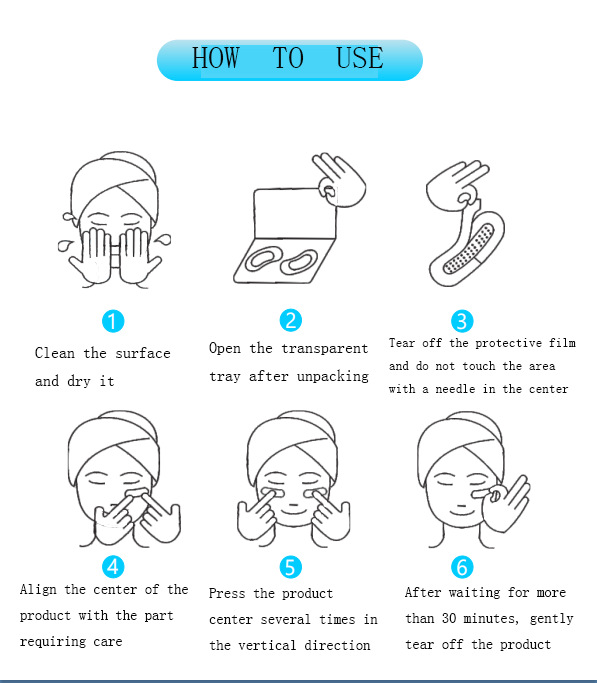 HOW TO USE

1
Clean the surface and dry it

2
Open the transparent tray after unpacking

3
Tear off the protective film and do not touch the area with a needle in the center

4
Align the center of the product with the part requiring care

5
Press the product center several times in the vertical direction

6
After waiting for more than 30 minutes, gently tear off the product