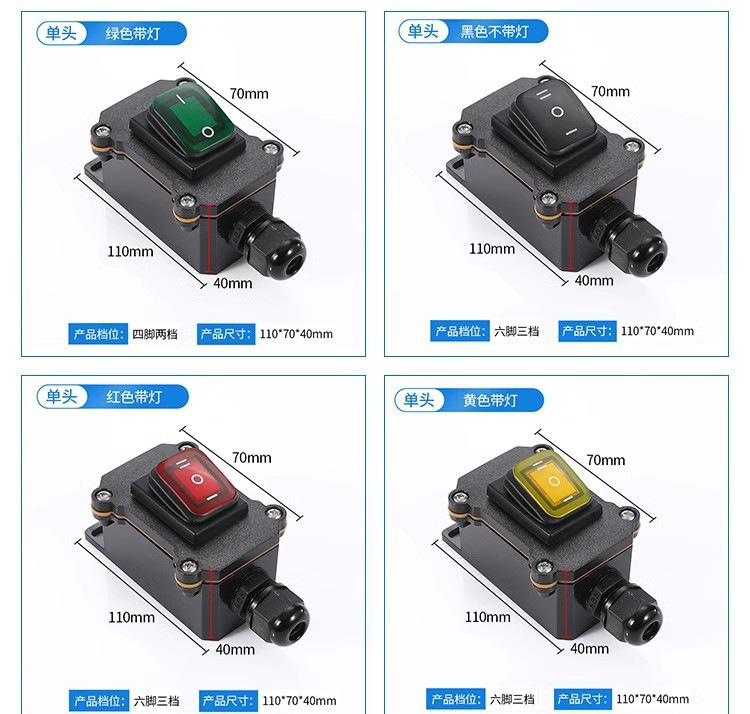 单头 绿色带灯

70mm

110mm

40mm

产品档位: 四脚两档 产品尺寸: 110*70*40mm

单头 黑色不带灯

70mm

110mm

40mm

产品档位: 六脚三档 产品尺寸: 110*70*40mm

单头 红色带灯

70mm

110mm

40mm

产品档位: 六脚三档 产品尺寸: 110*70*40mm

单头 黄色带灯

70mm

110mm

40mm

产品档位: 六脚三档 产品尺寸: 110*70*40mm