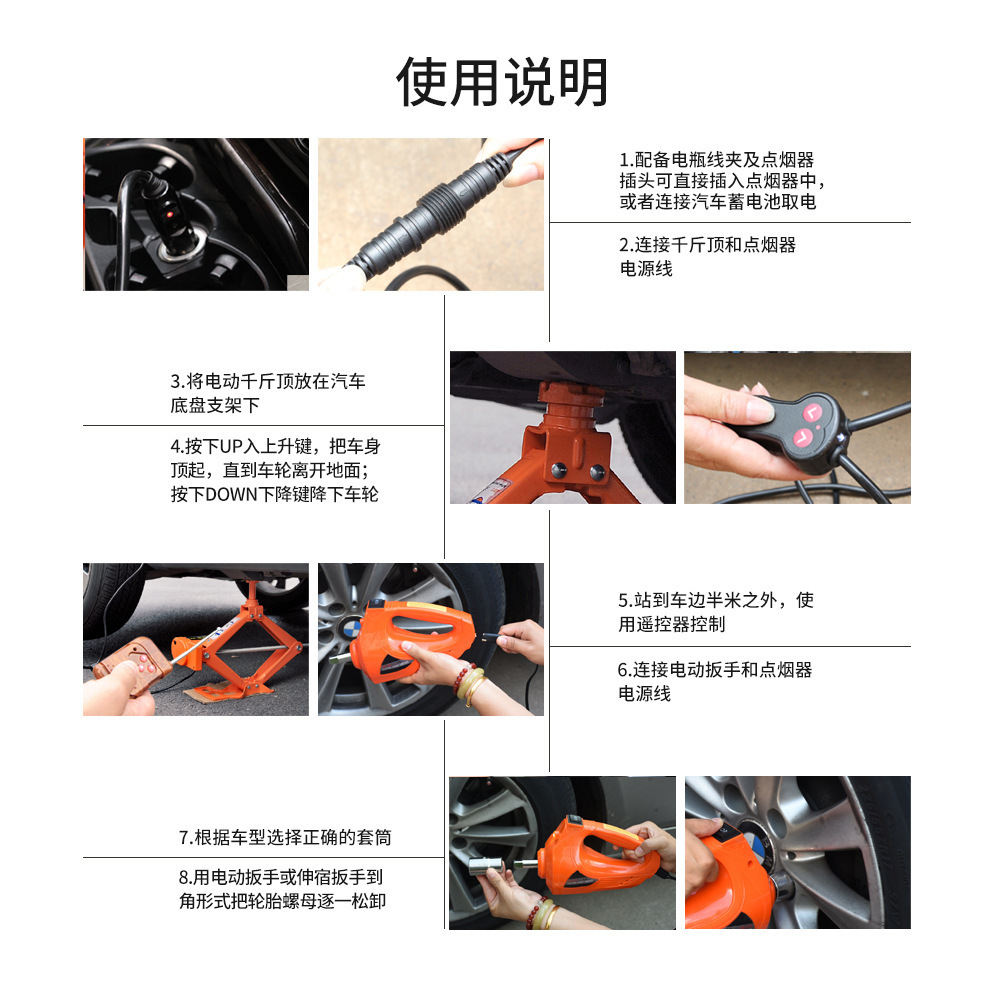 使用说明

1.配备电瓶线夹及点烟器插头可直接插入点烟器中，或者连接汽车蓄电池取电

2.连接千斤顶和点烟器电源线

3.将电动千斤顶放在汽车底盘支架下

4.按下UP入上升键，把车身顶起，直到车轮离开地面；按下DOWN下降键降下车轮

5.站到车边半米之外，使用遥控器控制

6.连接电动扳手和点烟器电源线

7.根据车型选择正确的套筒

8.用电动扳手或伸宿扳手到角形式把轮胎螺母逐一松卸