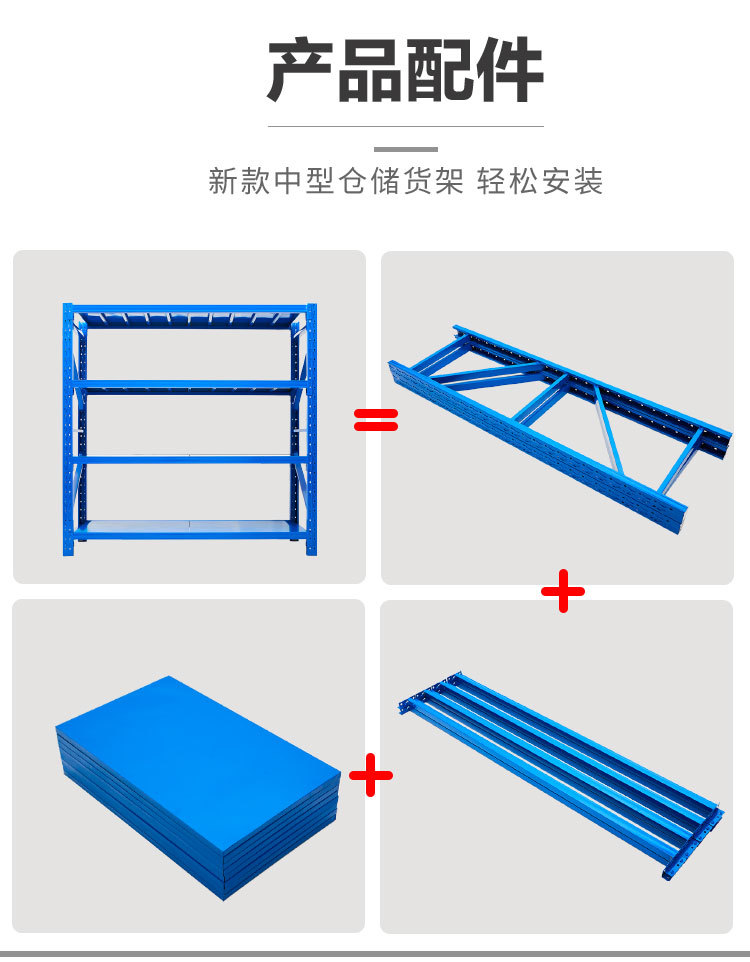 产品配件

新款中型仓储货架 轻松安装

=

+

+