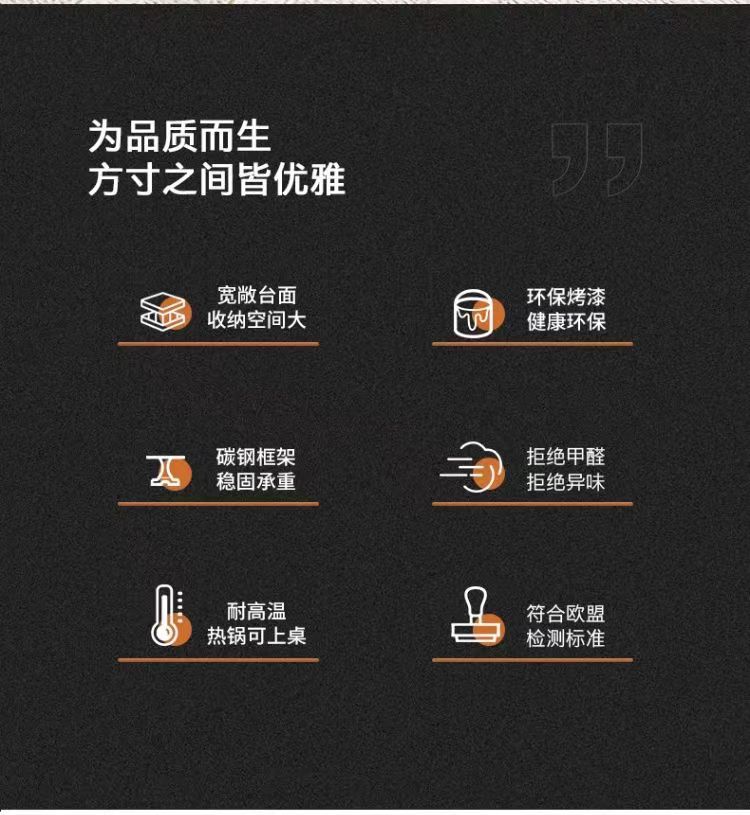 为品质而生
方寸之间皆优雅

宽敞台面
收纳空间大

环保烤漆
健康环保

碳钢框架
稳固承重

拒绝甲醛
拒绝异味

耐高温
热锅可上桌

符合欧盟
检测标准