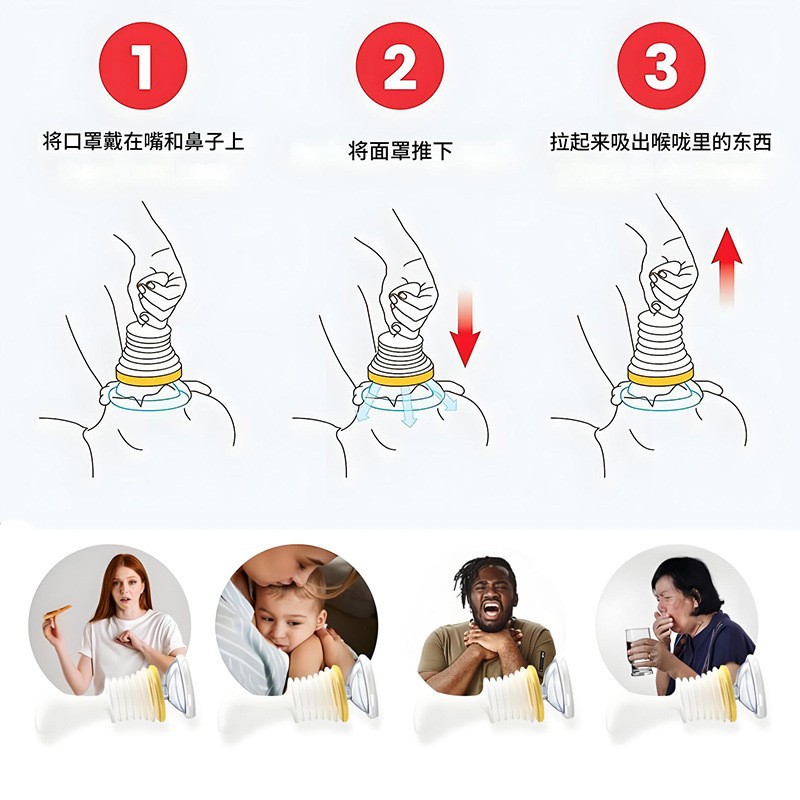 1
将口罩戴在嘴和鼻子上

2
将面罩推下

3
拉起来吸出喉咙里的东西