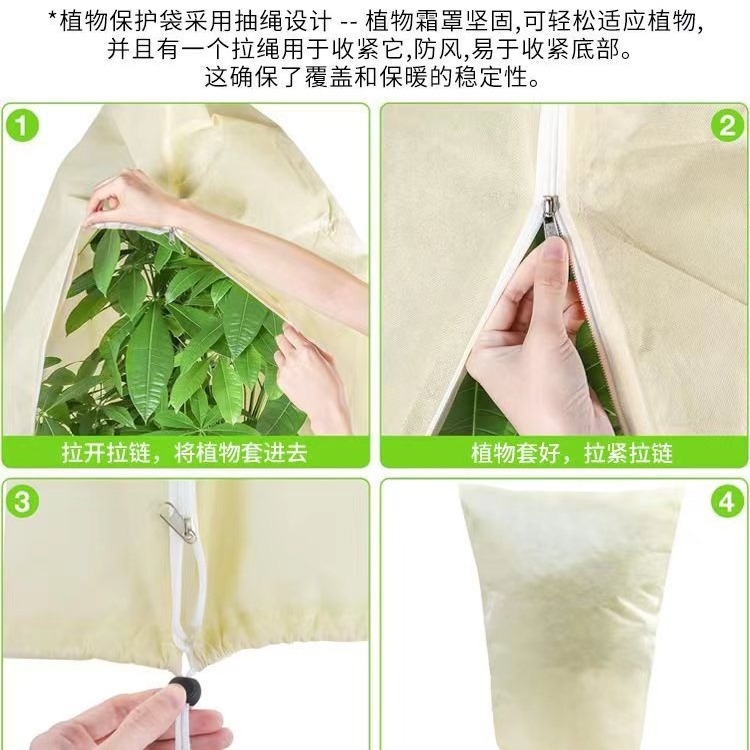 *植物保护袋采用抽绳设计 -- 植物霜罩坚固,可轻松适应植物,并且有一个拉绳用于收紧它,防风,易于收紧底部。这确保了覆盖和保暖的稳定性。

1
拉开拉链，将植物套进去

2
植物套好，拉紧拉链

3

4