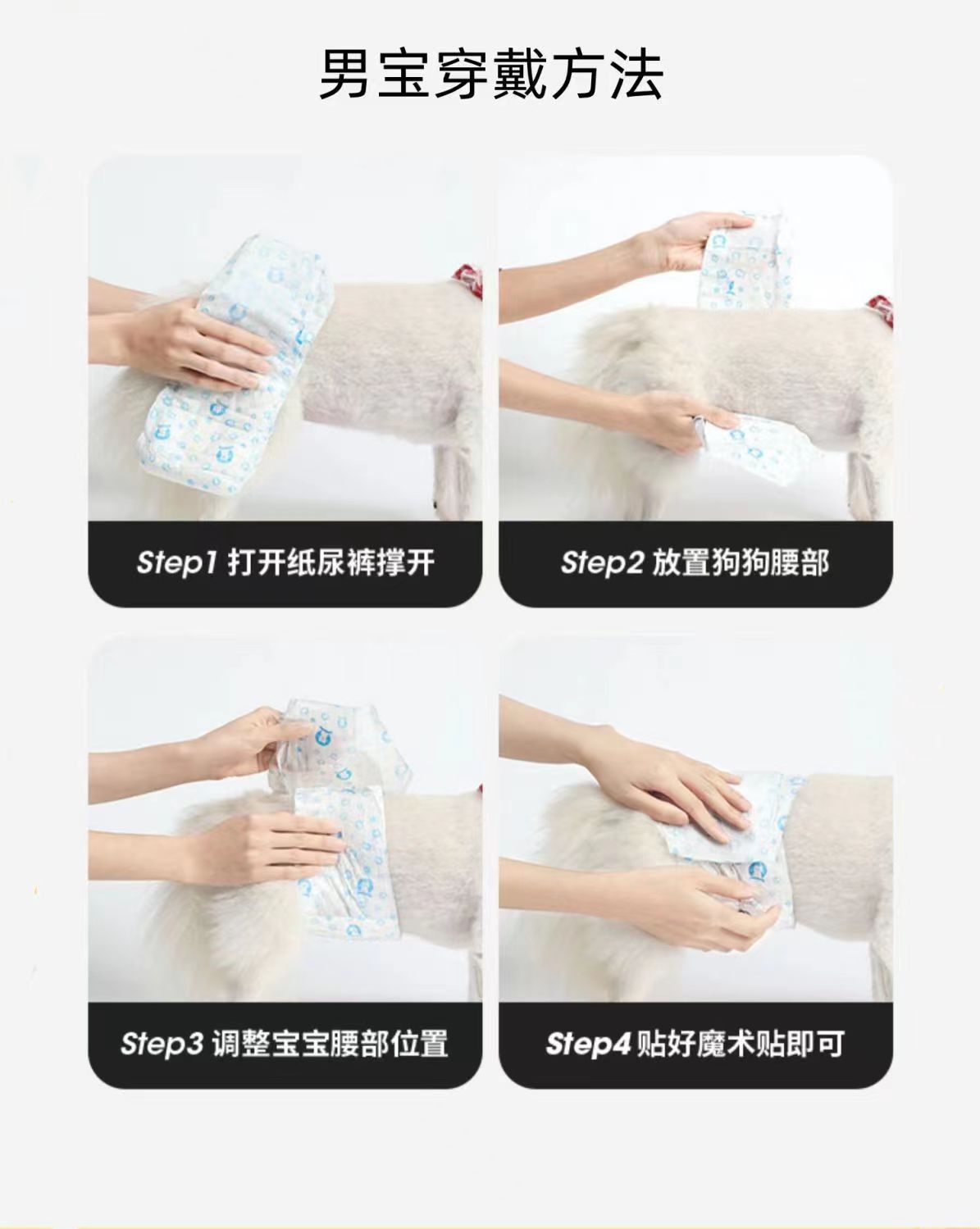 男宝穿戴方法

Step1 打开纸尿裤撑开

Step2 放置狗狗腰部

Step3 调整宝宝腰部位置

Step4 贴好魔术贴即可