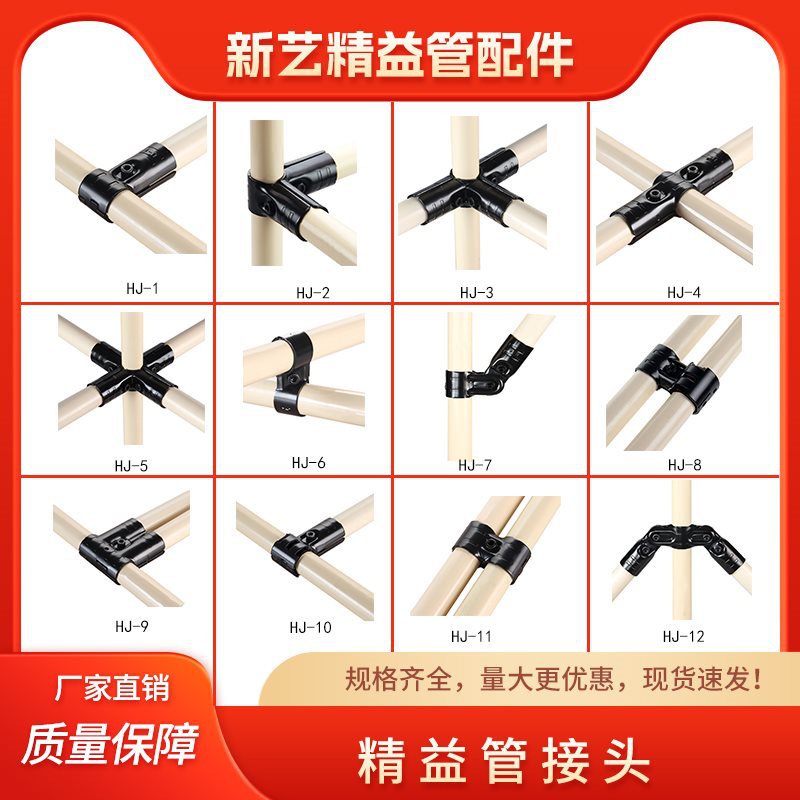 新艺精益管配件

HJ-1
HJ-2
HJ-3
HJ-4
HJ-5
HJ-6
HJ-7
HJ-8
HJ-9
HJ-10
HJ-11
HJ-12

厂家直销
质量保障

规格齐全，量大更优惠，现货速发！

精益管接头