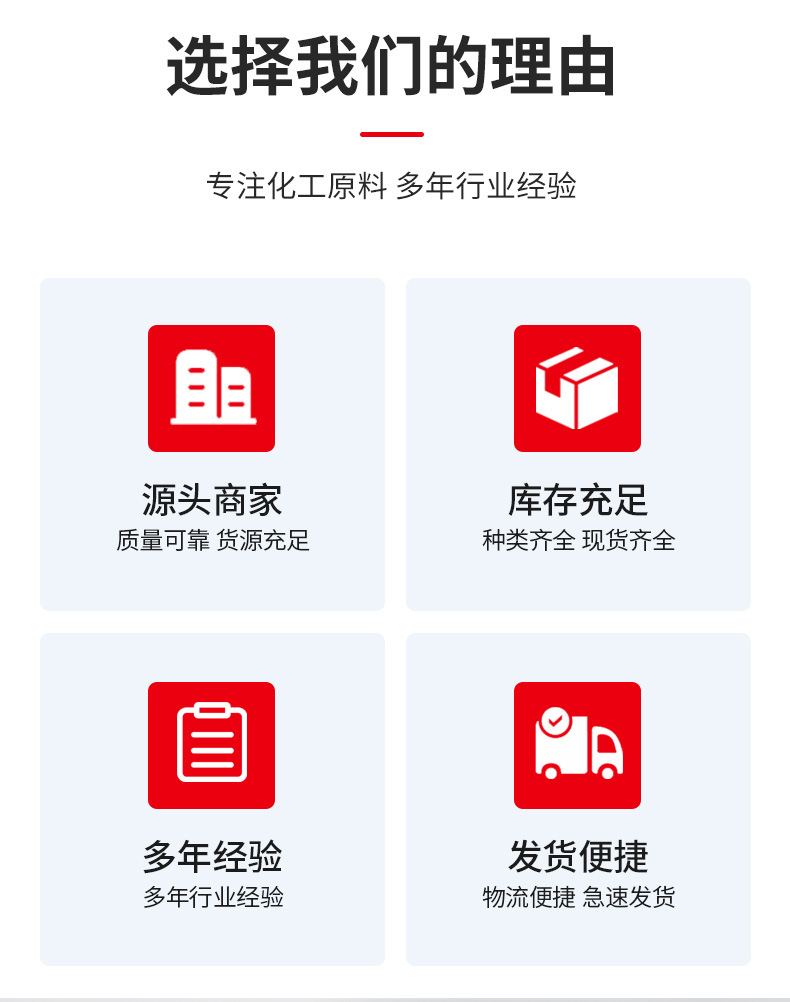 选择我们的理由

专注化工原料 多年行业经验

源头商家
质量可靠 货源充足

库存充足
种类齐全 现货齐全

多年经验
多年行业经验

发货便捷
物流便捷 急速发货