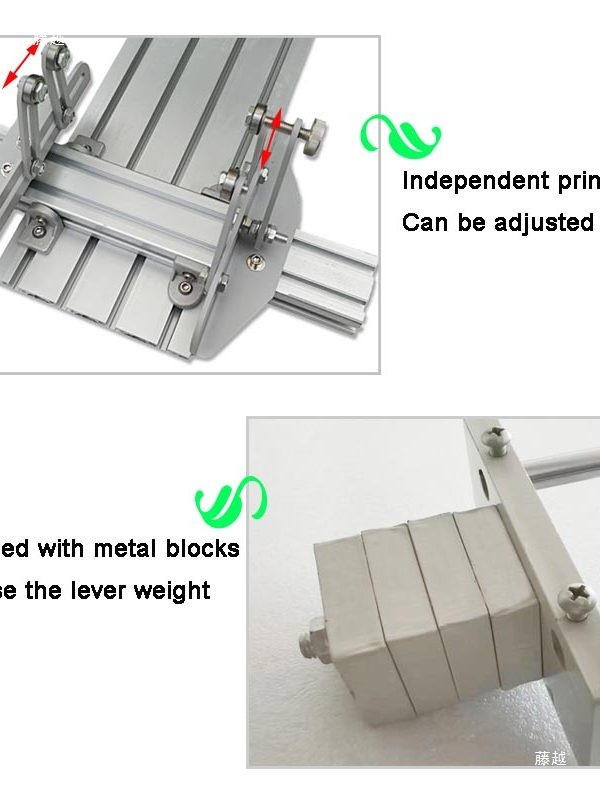 Independent prin
Can be adjusted

ed with metal blocks
se the lever weight

藤越