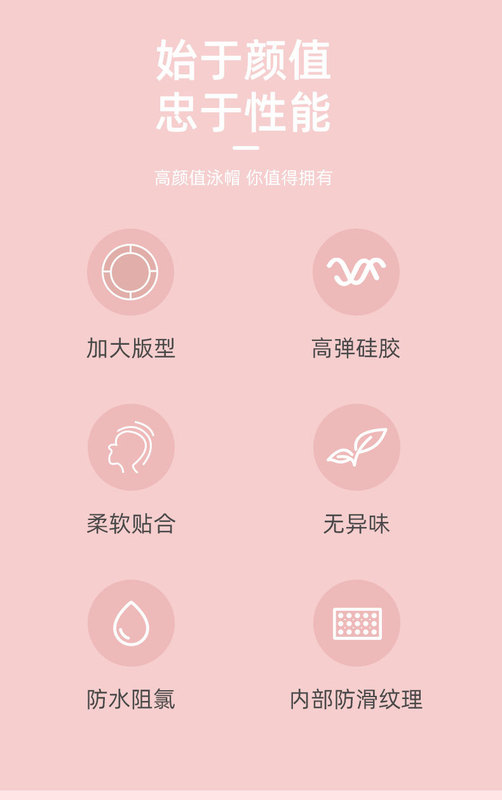 始于颜值
忠于性能

高颜值泳帽 你值得拥有

加大版型

高弹硅胶

柔软贴合

无异味

防水阻氯

内部防滑纹理