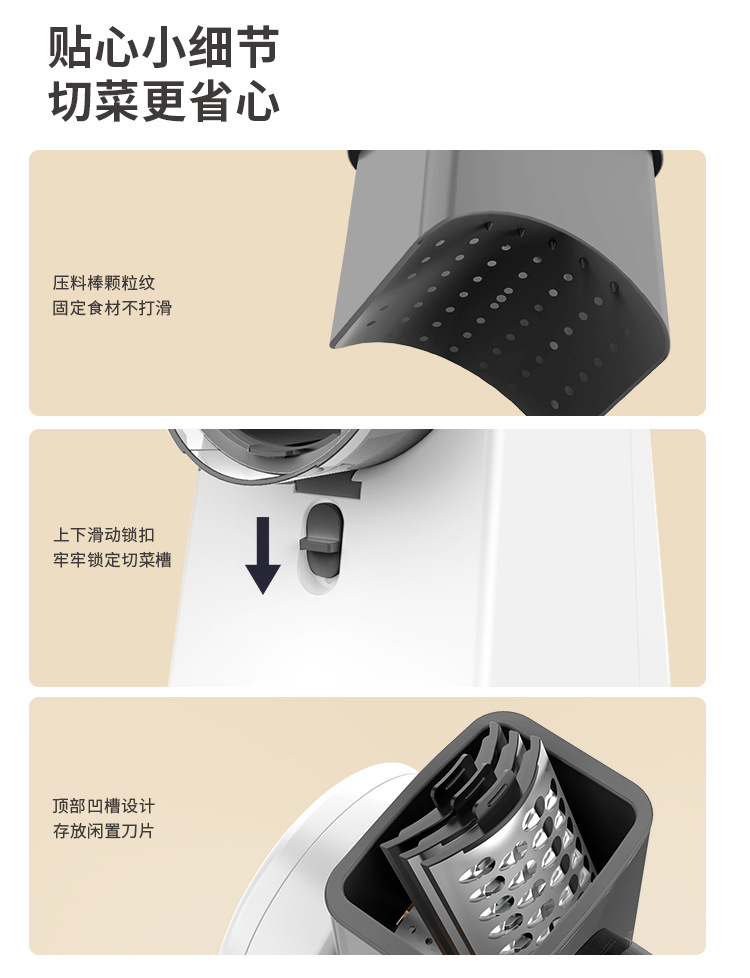 贴心小细节
切菜更省心

压料棒颗粒纹
固定食材不打滑

上下滑动锁扣
牢牢锁定切菜槽

顶部凹槽设计
存放闲置刀片