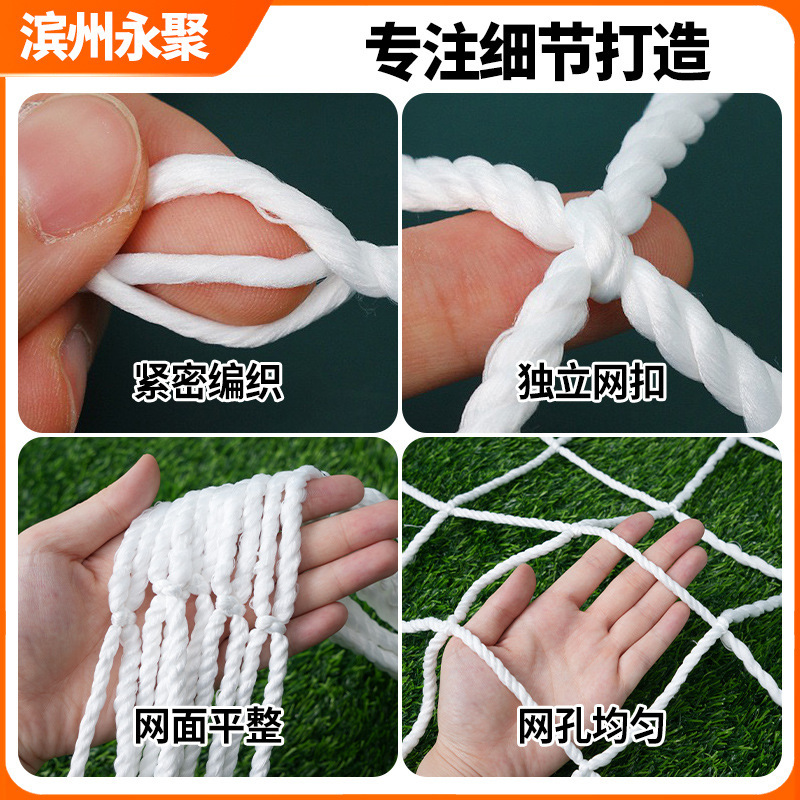 滨州永聚

专注细节打造

紧密编织

独立网扣

网面平整

网孔均匀