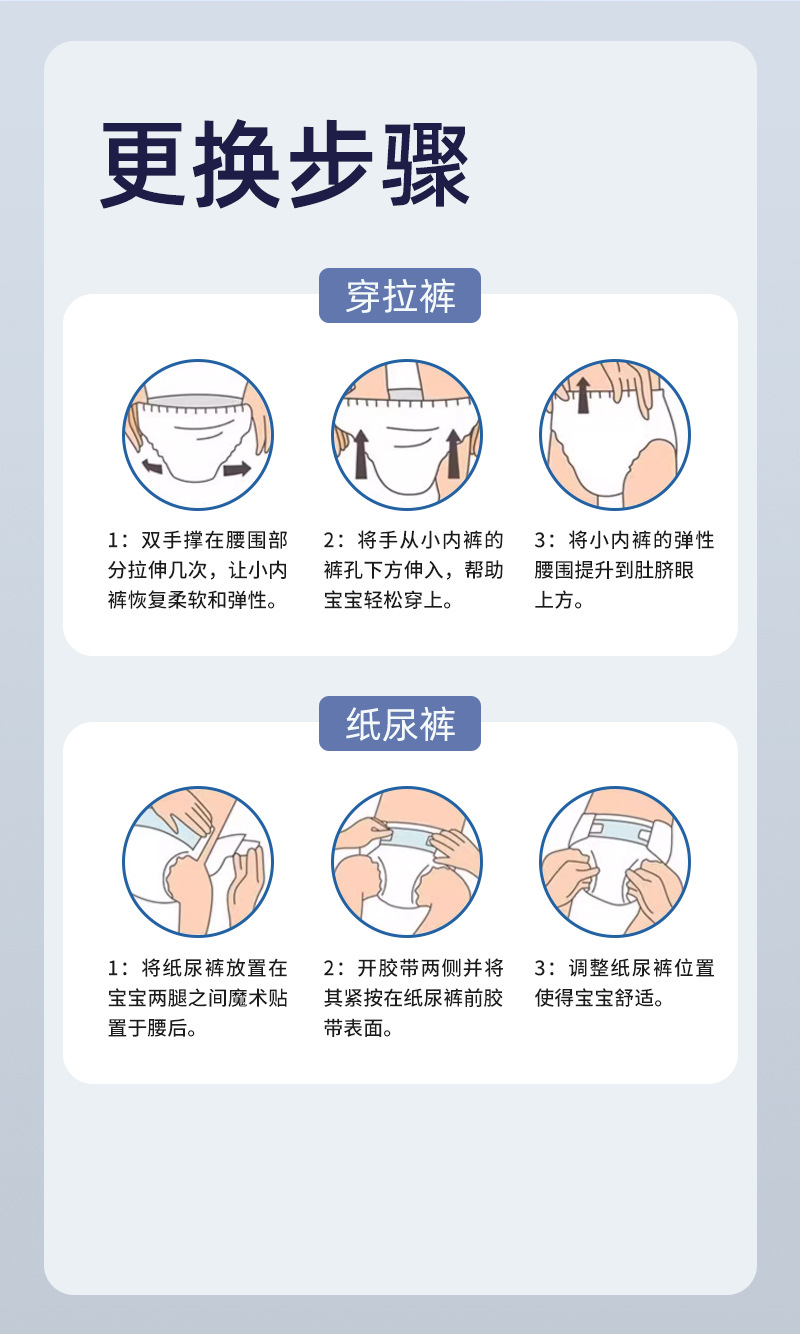 更换步骤

穿拉裤

1：双手撑在腰围部分拉伸几次，让小内裤恢复柔软和弹性。

2：将手从小内裤的裤孔下方伸入，帮助宝宝轻松穿上。

3：将小内裤的弹性腰围提升到肚脐眼上方。

纸尿裤

1：将纸尿裤放置在宝宝两腿之间魔术贴置于腰后。

2：开胶带两侧并将其紧按在纸尿裤前胶带表面。

3：调整纸尿裤位置使得宝宝舒适。