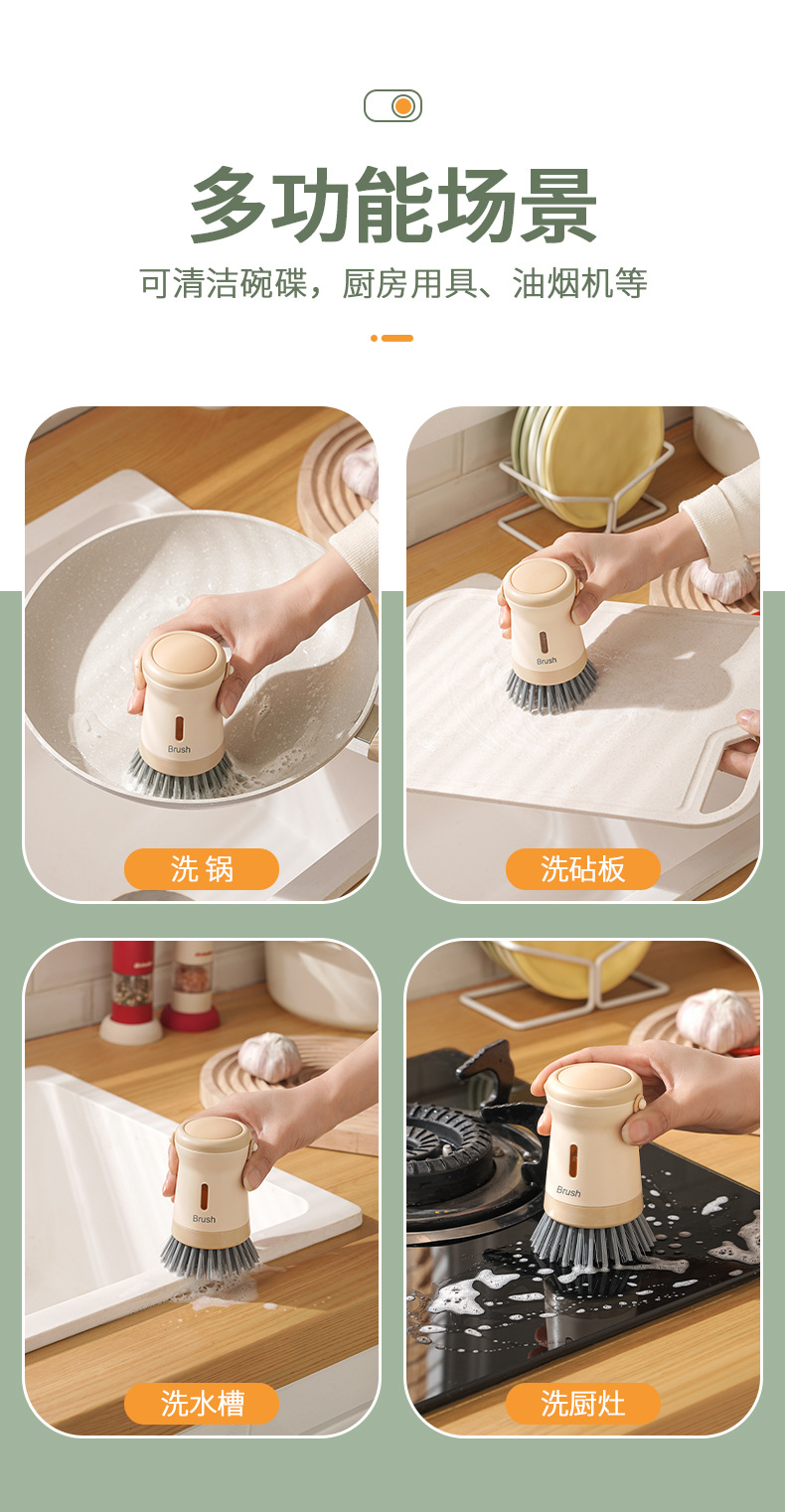 多功能场景

可清洁碗碟，厨房用具、油烟机等

Brush

洗 锅

Brush

洗砧板

Brush

洗水槽

Brush

洗厨灶