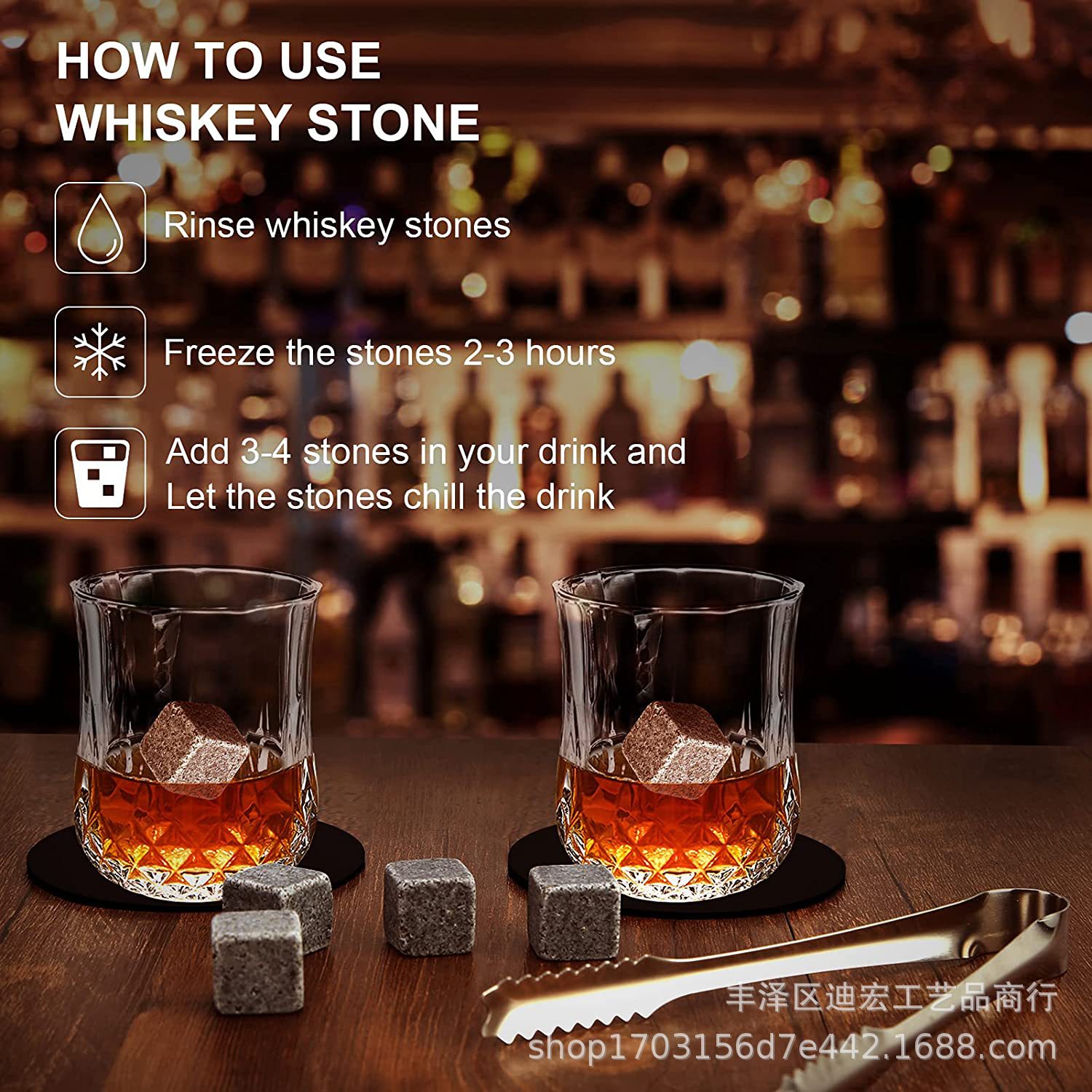 HOW TO USE
WHISKEY STONE

Rinse whiskey stones

Freeze the stones 2-3 hours

Add 3-4 stones in your drink and
Let the stones chill the drink

丰泽区迪宏工艺品商行
shop1703156d7e442.1688.com