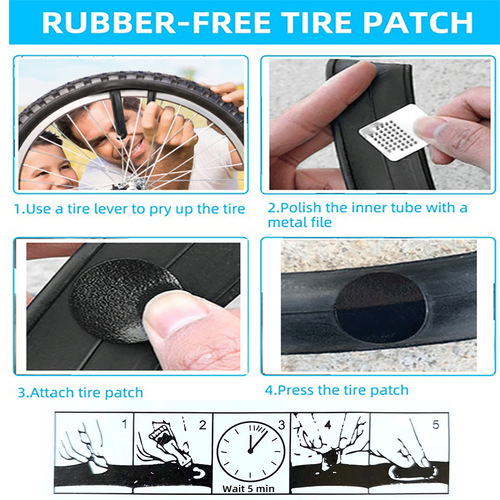 RUBBER-FREE TIRE PATCH

1.Use a tire lever to pry up the tire

2.Polish the inner tube with a metal file

3.Attach tire patch

4.Press the tire patch

1

2

3

Wait 5 min

4

5