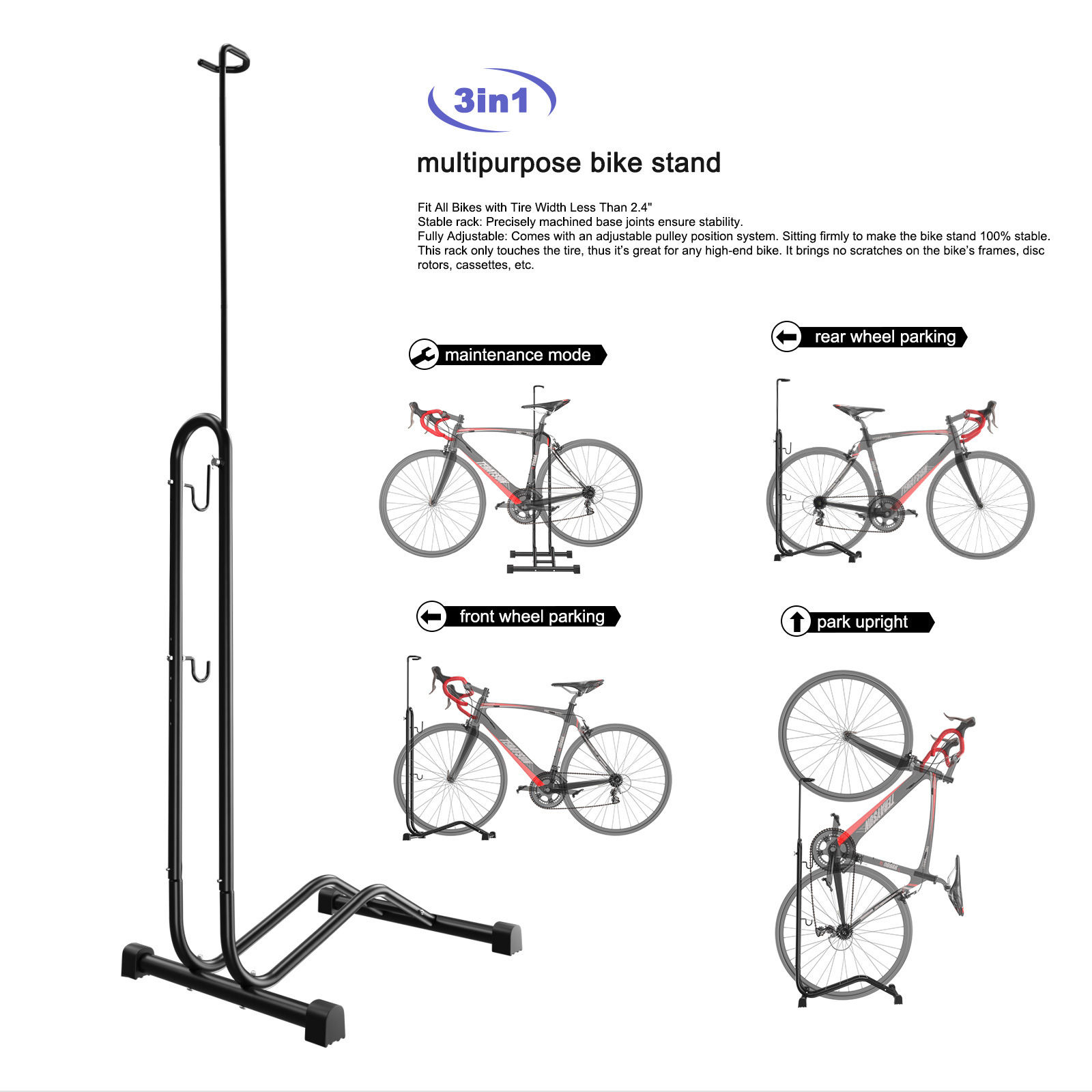 3in1

multipurpose bike stand

Fit All Bikes with Tire Width Less Than 2.4"
Stable rack: Precisely machined base joints ensure stability.
Fully Adjustable: Comes with an adjustable pulley position system. Sitting firmly to make the bike stand 100% stable.
This rack only touches the tire, thus it's great for any high-end bike. It brings no scratches on the bike's frames, disc rotors, cassettes, etc.

maintenance mode

rear wheel parking

front wheel parking

park upright