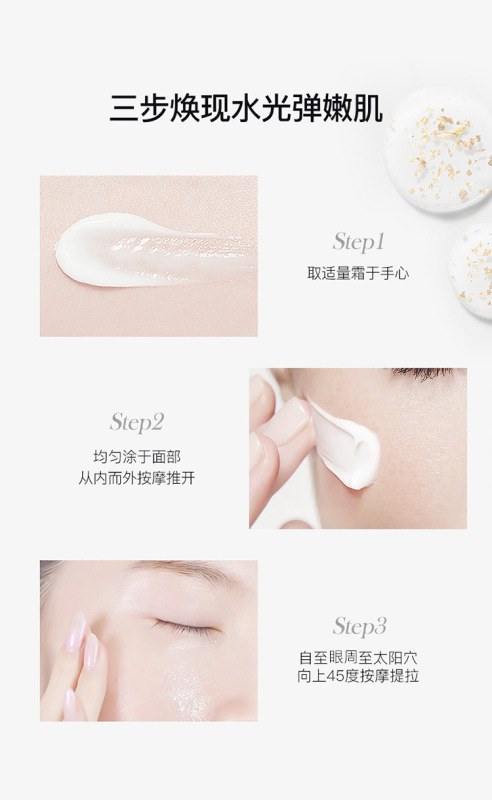 三步焕现水光弹嫩肌

Step1
取适量霜于手心

Step2
均匀涂于面部
从内而外按摩推开

Step3
自至眼周至太阳穴
向上45度按摩提拉