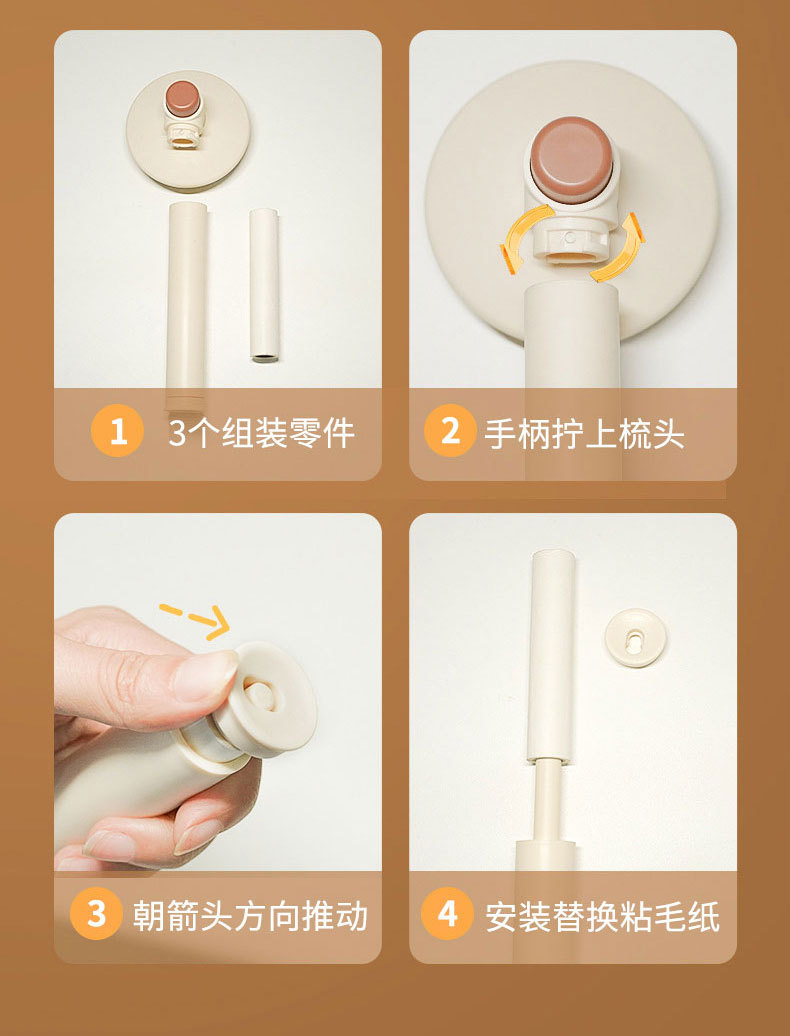 1 3个组装零件

2 手柄拧上梳头

3 朝箭头方向推动

4 安装替换粘毛纸