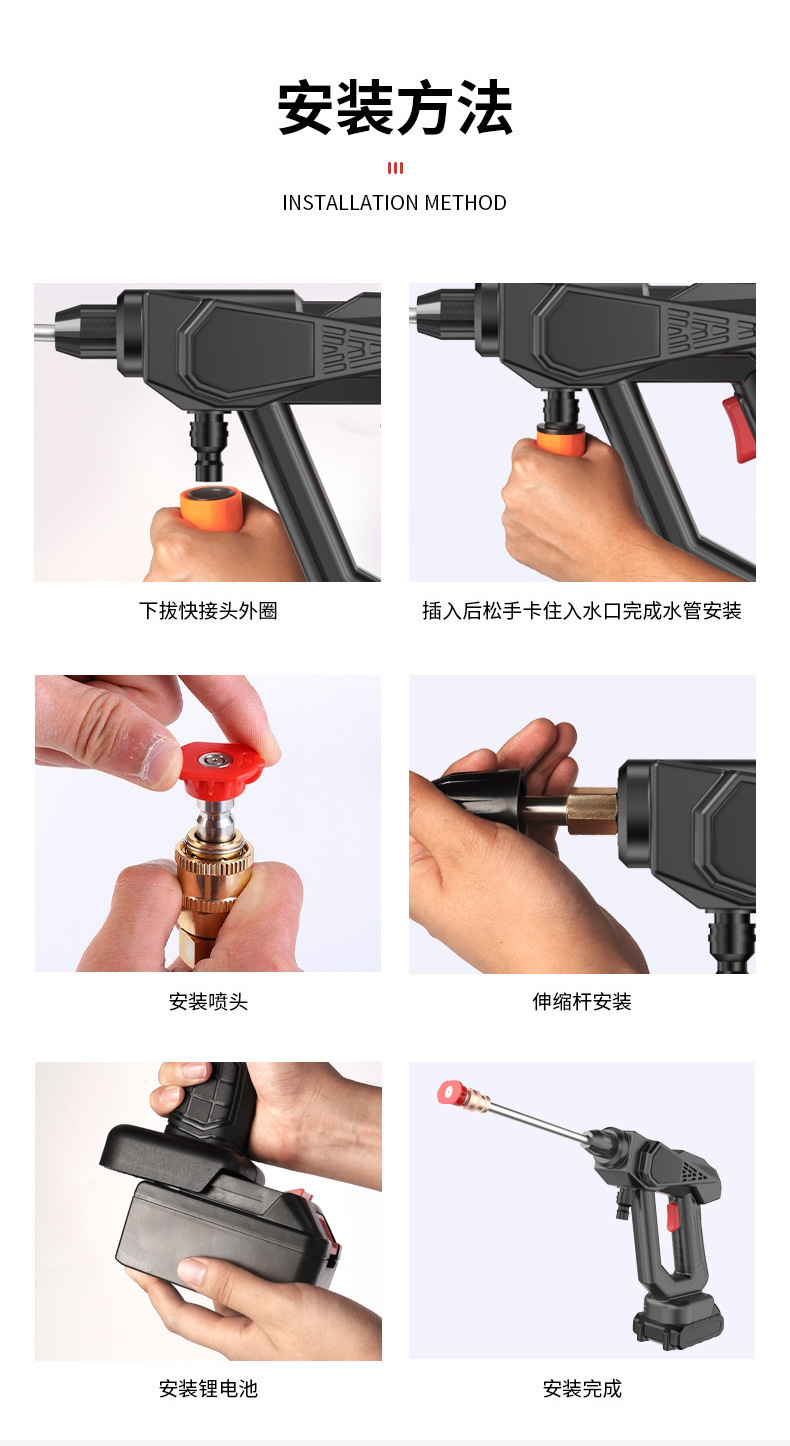 安装方法

INSTALLATION METHOD

下拔快接头外圈

插入后松手卡住入水口完成水管安装

安装喷头

伸缩杆安装

安装锂电池

安装完成