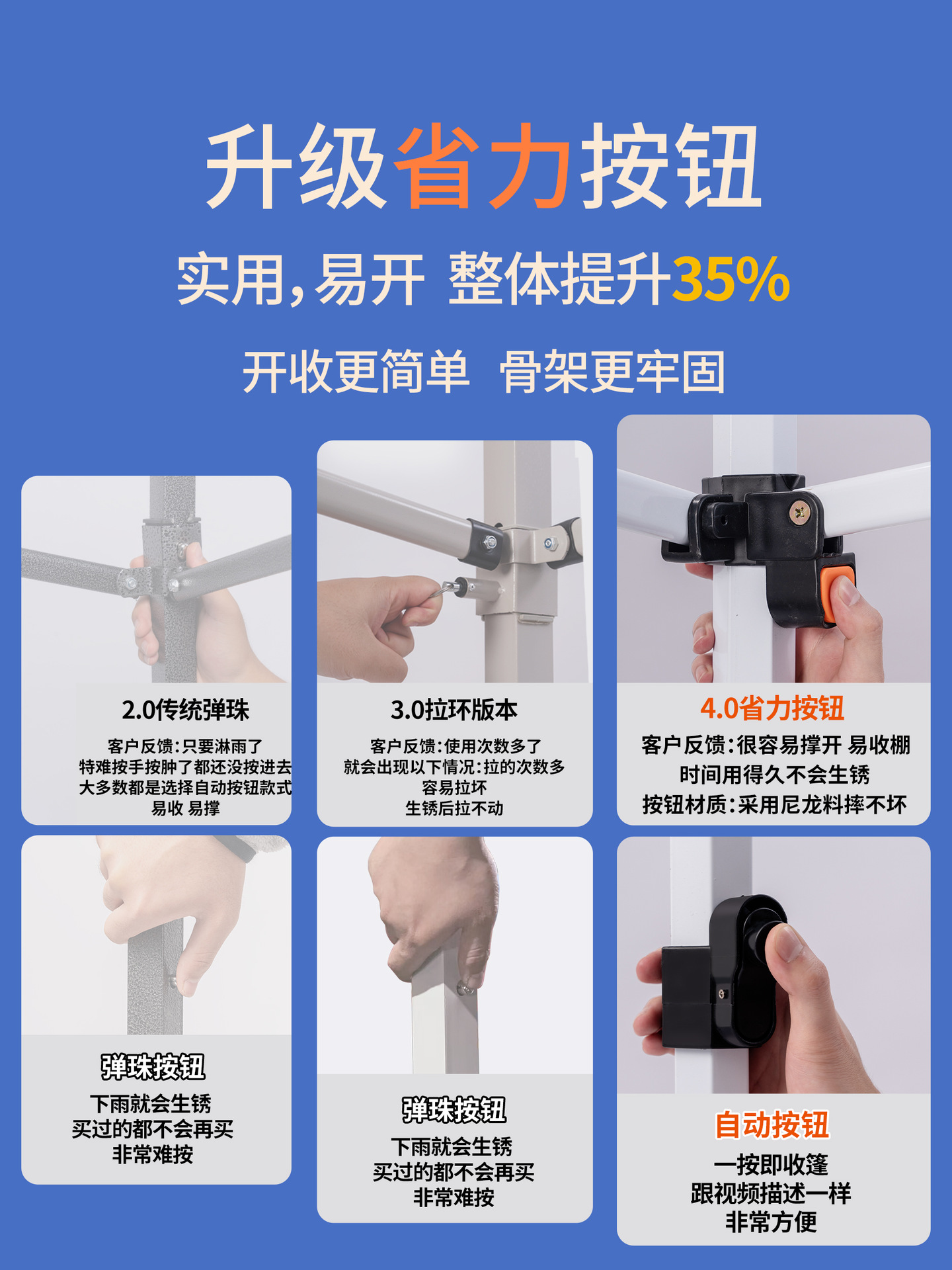 升级省力按钮

实用,易开 整体提升35%

开收更简单 骨架更牢固

2.0传统弹珠

客户反馈:只要淋雨了
特难按手按肿了都还没按进去
大多数都是选择自动按钮款式
易收 易撑

3.0拉环版本

客户反馈:使用次数多了
就会出现以下情况:拉的次数多
容易拉坏
生锈后拉不动

4.0省力按钮

客户反馈:很容易撑开 易收棚
时间用得久不会生锈
按钮材质:采用尼龙料摔不坏

弹珠按钮

下雨就会生锈
买过的都不会再买
非常难按

弹珠按钮

下雨就会生锈
买过的都不会再买
非常难按

自动按钮

一按即收篷
跟视频描述一样
非常方便