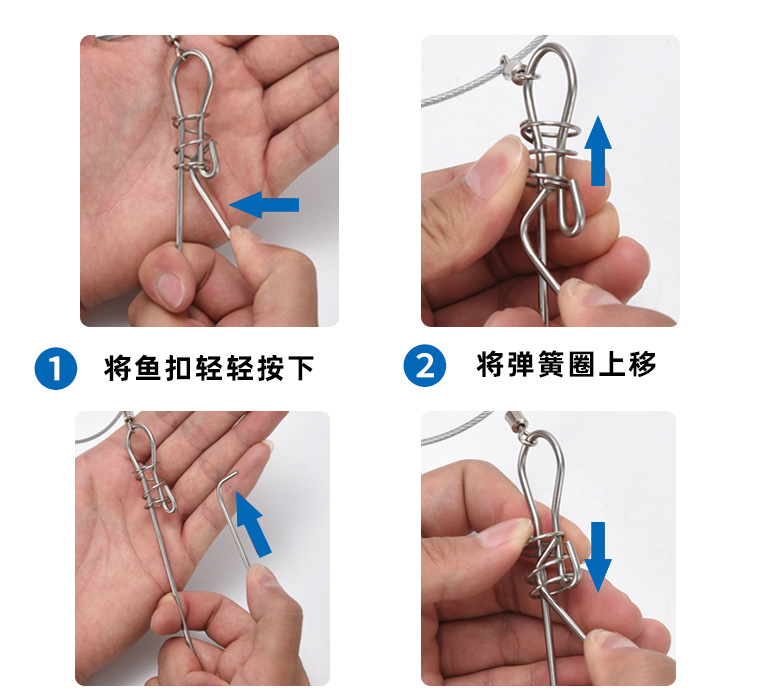 1 将鱼扣轻轻按下

2 将弹簧圈上移