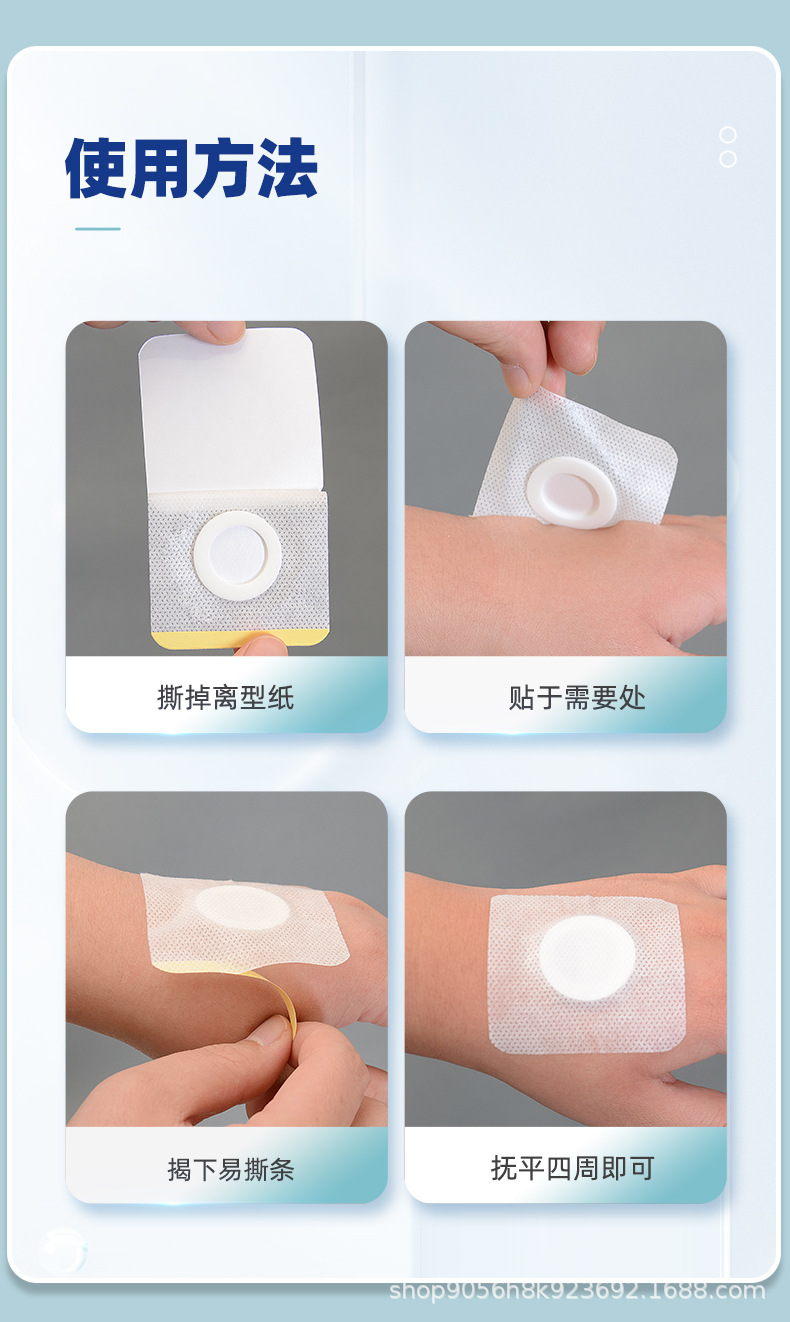 使用方法

撕掉离型纸

贴于需要处

揭下易撕条

抚平四周即可

shop9056h8k923692.1688.com