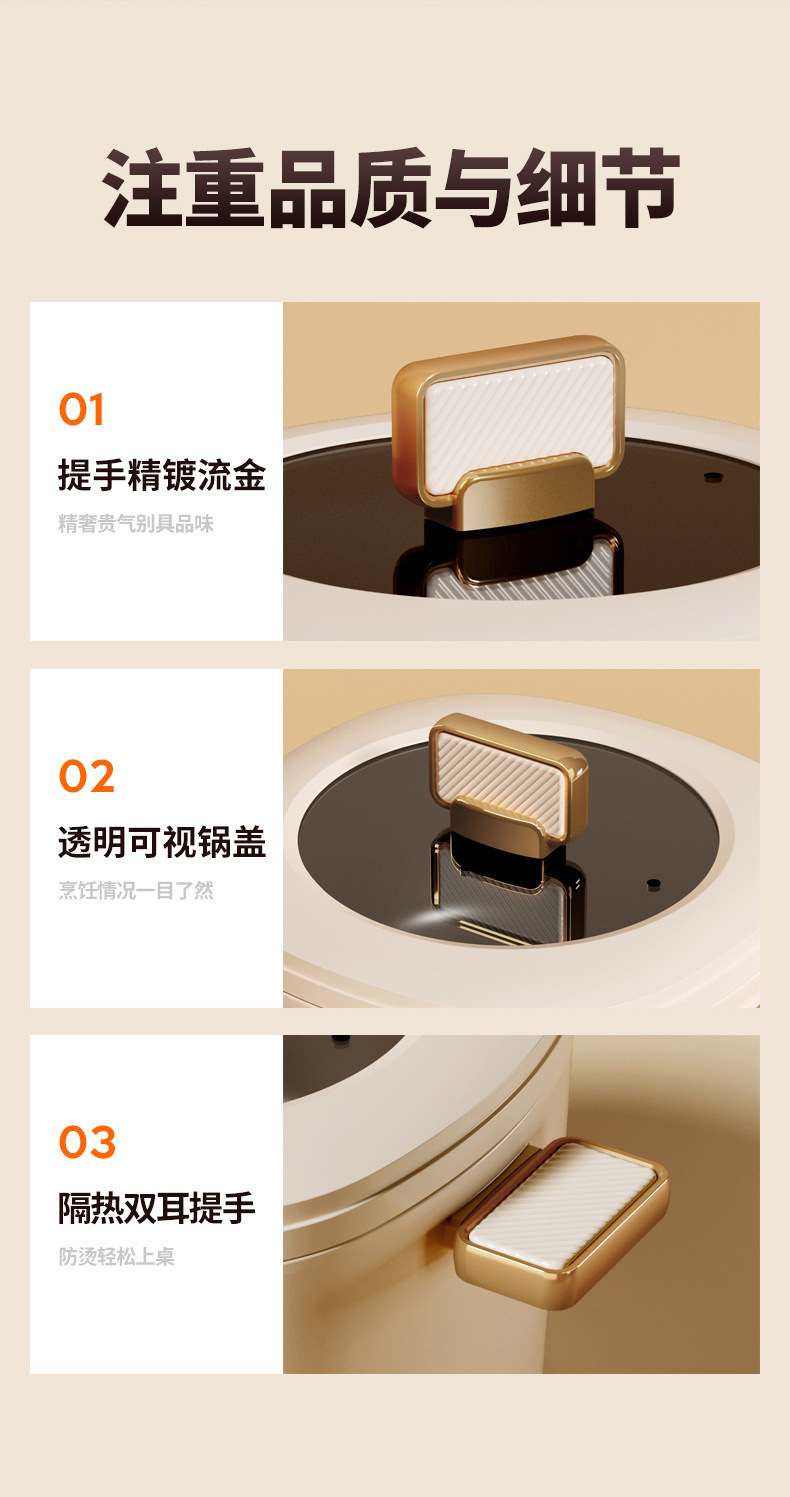 注重品质与细节

01
提手精镀流金
精奢贵气别具品味

02
透明可视锅盖
烹饪情况一目了然

03
隔热双耳提手
防烫轻松上桌