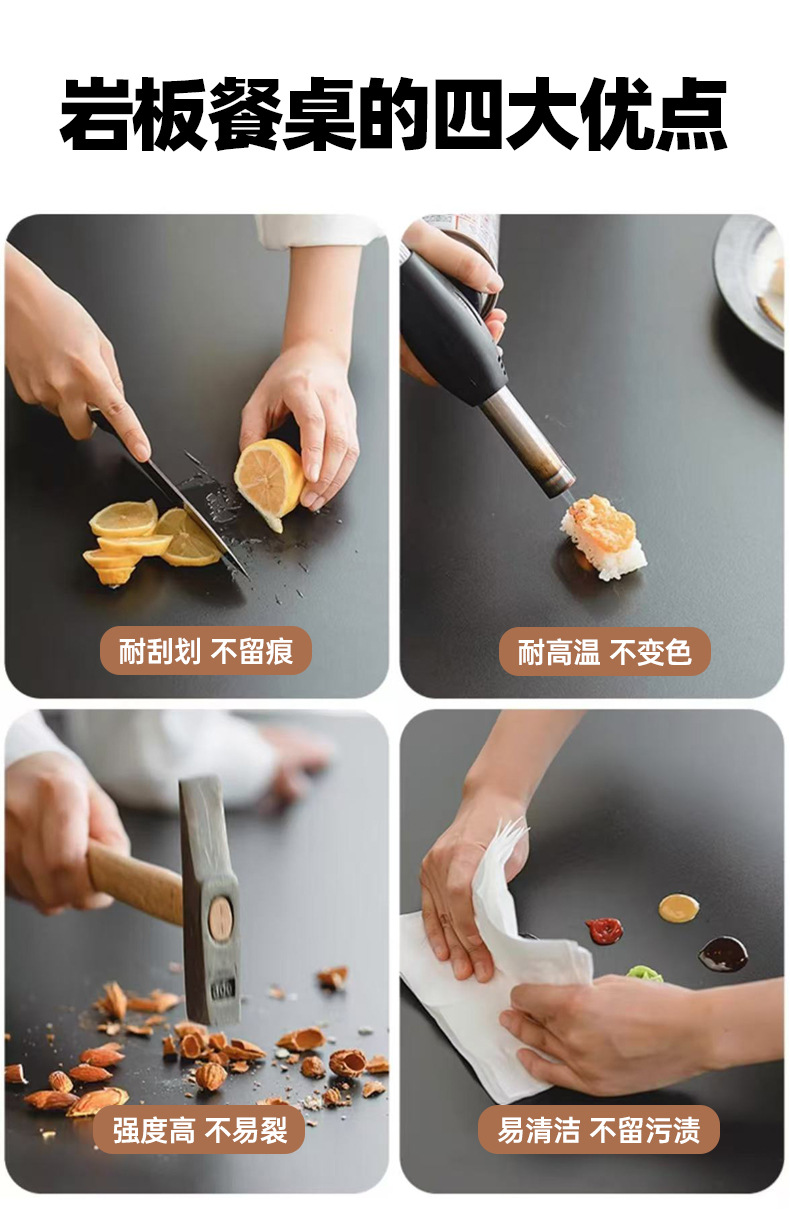 岩板餐桌的四大优点

耐刮划 不留痕

耐高温 不变色

强度高 不易裂

易清洁 不留污渍