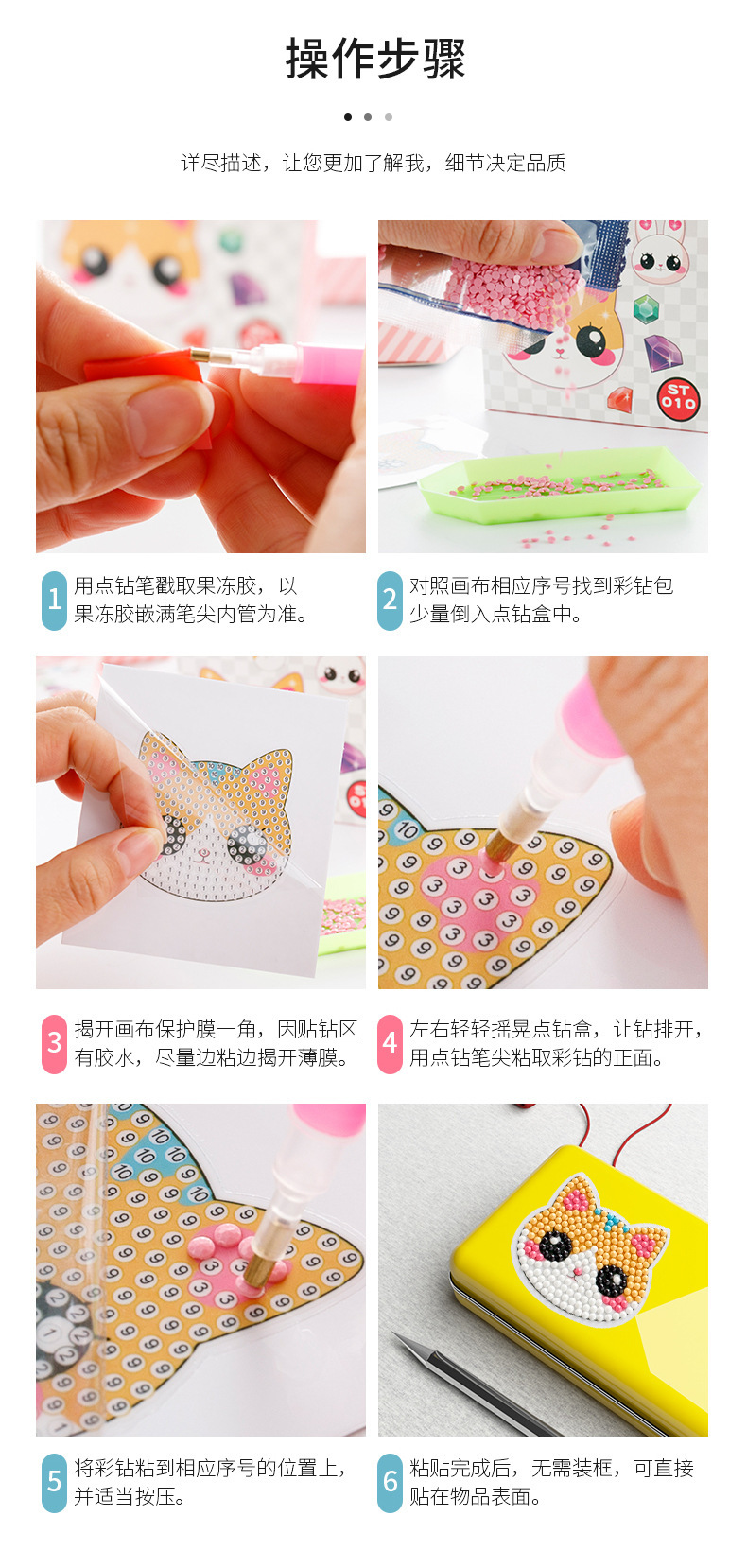 操作步骤

详尽描述，让您更加了解我，细节决定品质

ST
010

1 用点钻笔戳取果冻胶，以果冻胶嵌满笔尖内管为准。

2 对照画布相应序号找到彩钻包少量倒入点钻盒中。

3 揭开画布保护膜一角，因贴钻区有胶水，尽量边粘边揭开薄膜。

4 左右轻轻摇晃点钻盒，让钻排开，用点钻笔尖粘取彩钻的正面。

5 将彩钻粘到相应序号的位置上，并适当按压。

6 粘贴完成后，无需装框，可直接贴在物品表面。