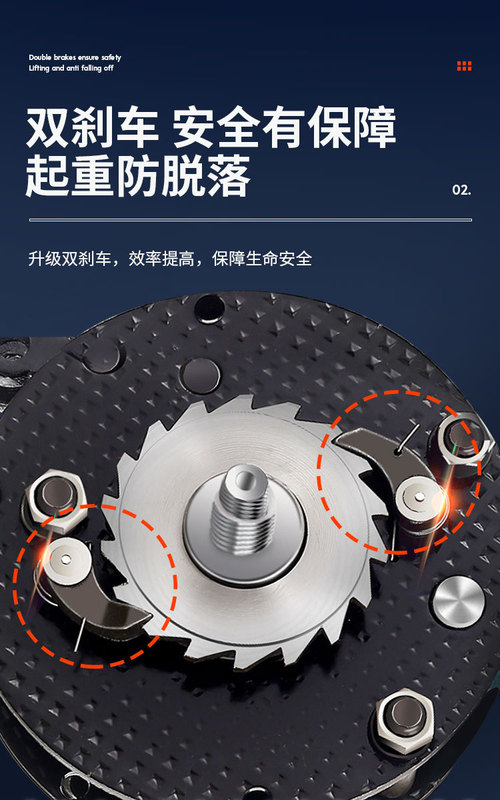 Double brakes ensure safety
Lifting and anti falling off

双刹车 安全有保障
起重防脱落

02.

升级双刹车，效率提高，保障生命安全