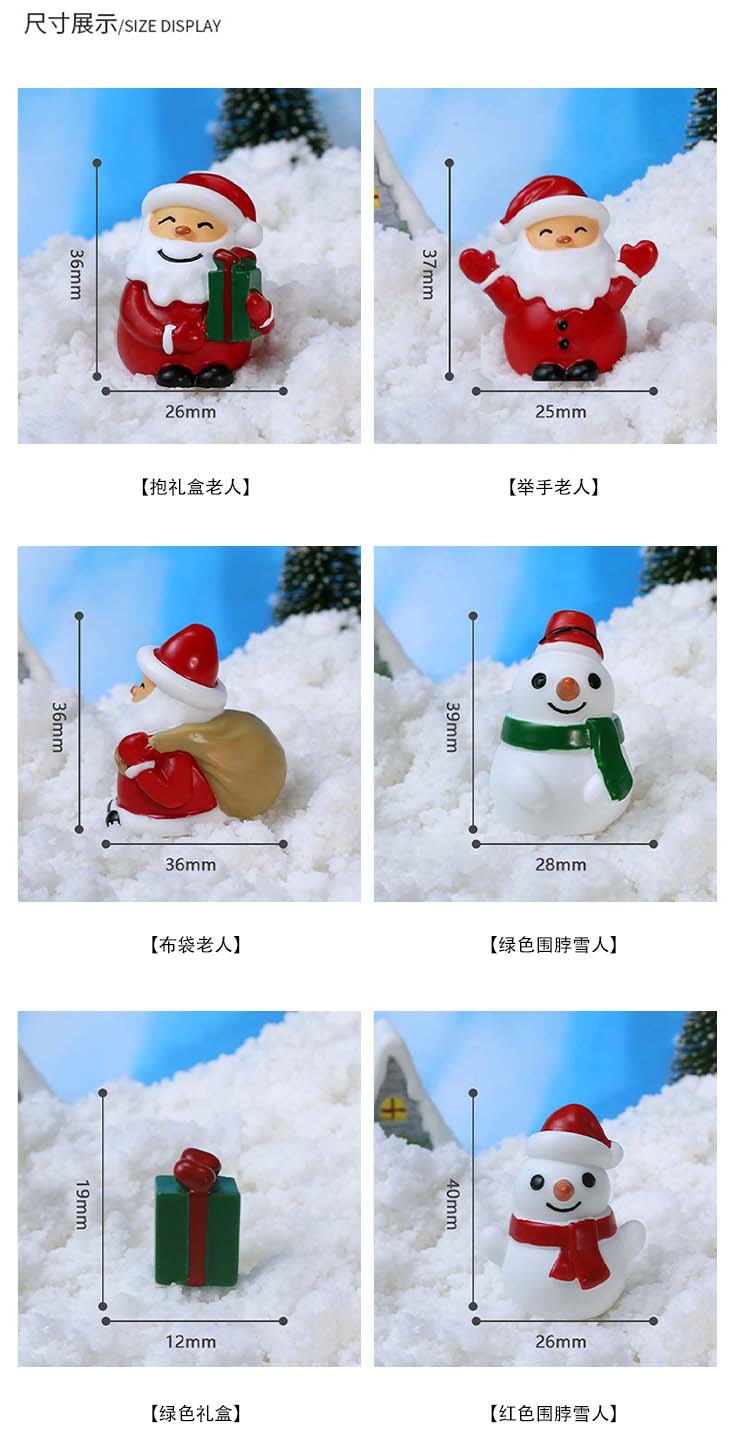 尺寸展示/SIZE DISPLAY

36mm
26mm

【抱礼盒老人】

37mm
25mm

【举手老人】

36mm
36mm

【布袋老人】

39mm
28mm

【绿色围脖雪人】

19mm
12mm

【绿色礼盒】

40mm
26mm

【红色围脖雪人】