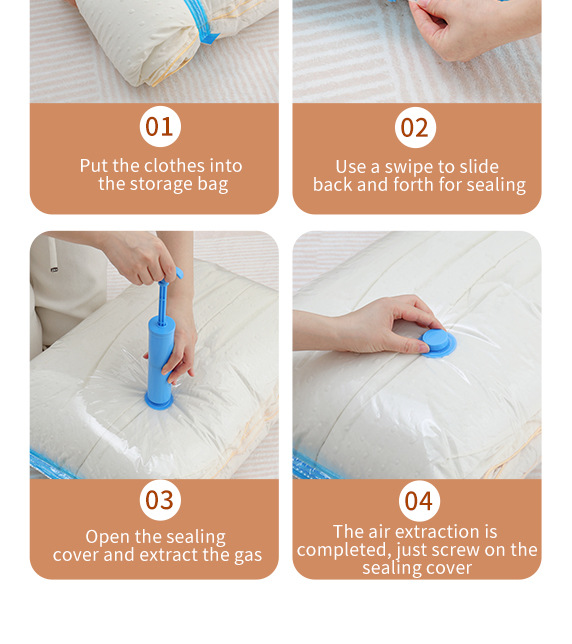 01

Put the clothes into the storage bag

02

Use a swipe to slide back and forth for sealing

03

Open the sealing cover and extract the gas

04

The air extraction is completed, just screw on the sealing cover